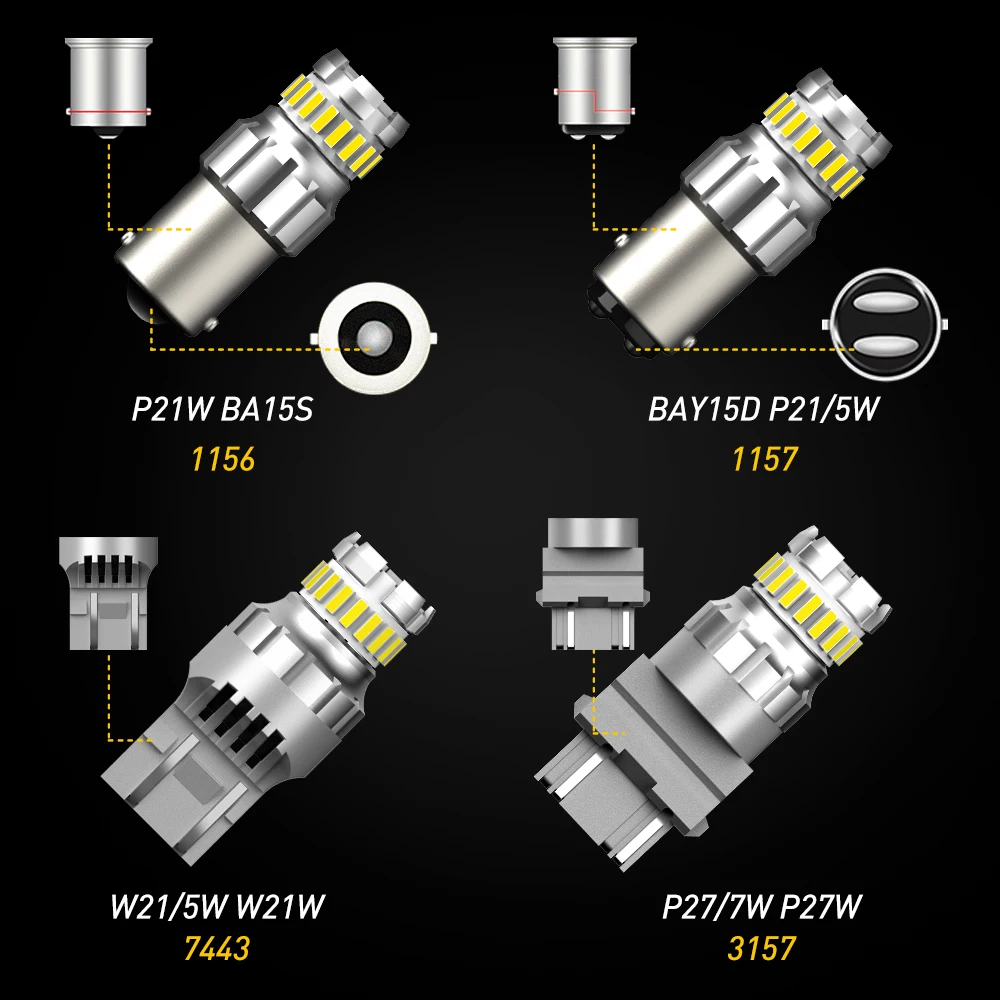 P21W BA15S
1156

BAY15D P21/5W
1157

W21/5W W21W
7443

P27/7W P27W
3157