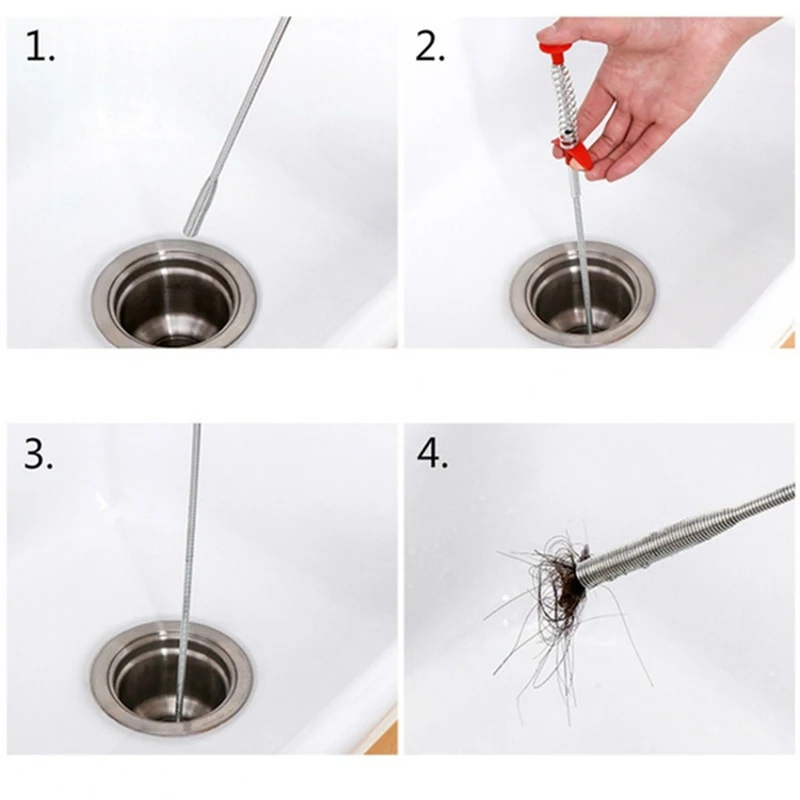 1.

2.

3.

4.