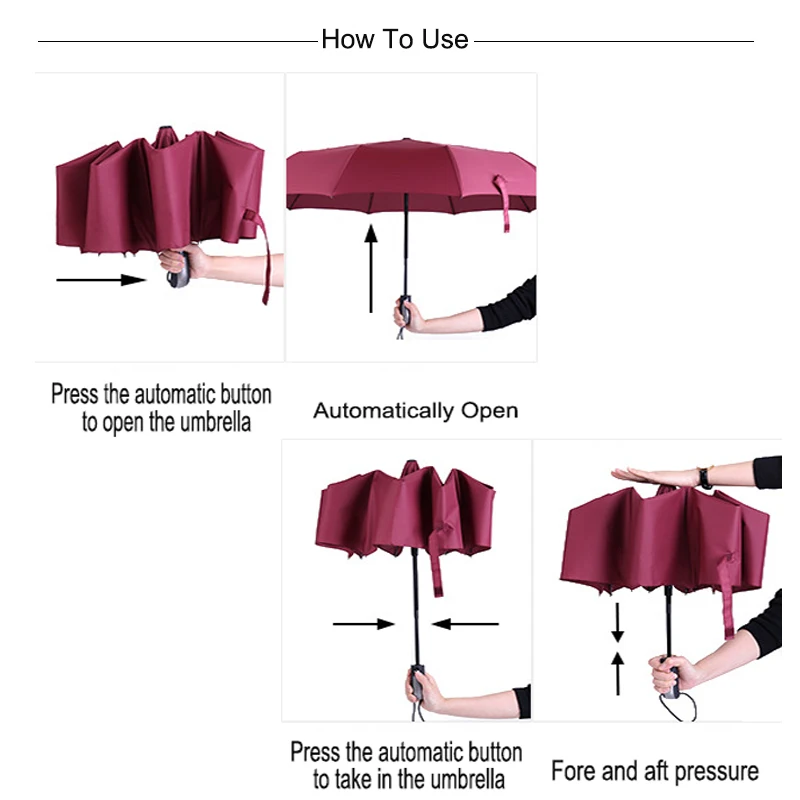 How To Use

Press the automatic button to open the umbrella

Automatically Open

Press the automatic button to take in the umbrella

Fore and aft pressure