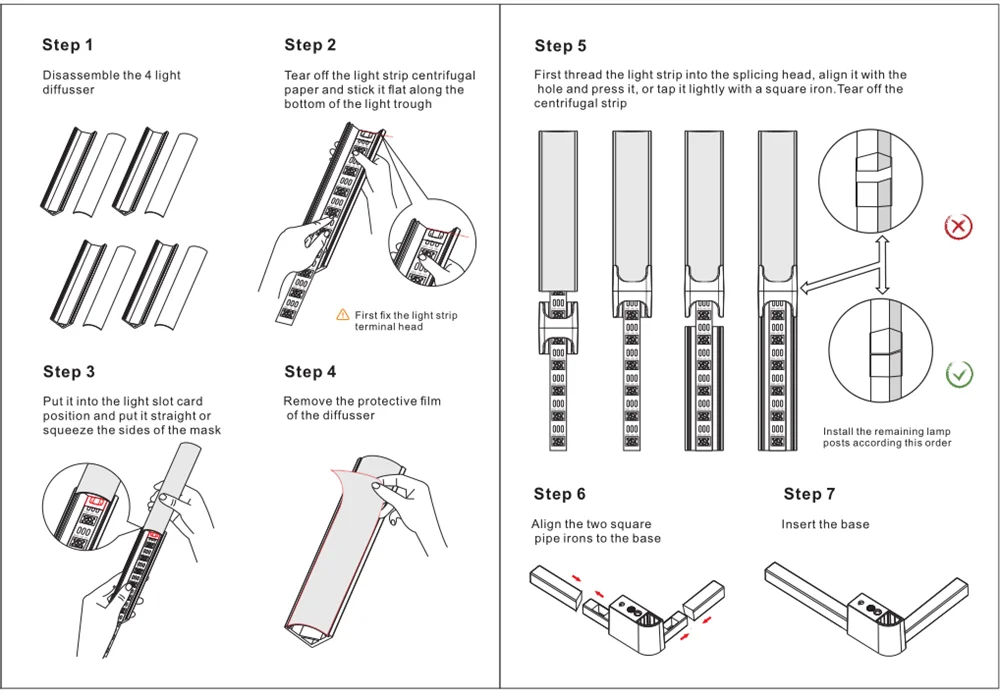 Step 1

Disassemble the 4 light diffusser

Step 2

Tear off the light strip centrifugal paper and stick it flat along the bottom of the light trough

First fix the light strip terminal head

Step 3

Put it into the light slot card position and put it straight or squeeze the sides of the mask

Step 4

Remove the protective film of the diffusser

Step 5

First thread the light strip into the splicing head, align it with the hole and press it, or tap it lightly with a square iron.Tear off the centrifugal strip

Install the remaining lamp posts according this order

Step 6

Align the two square pipe irons to the base

Step 7

Insert the base