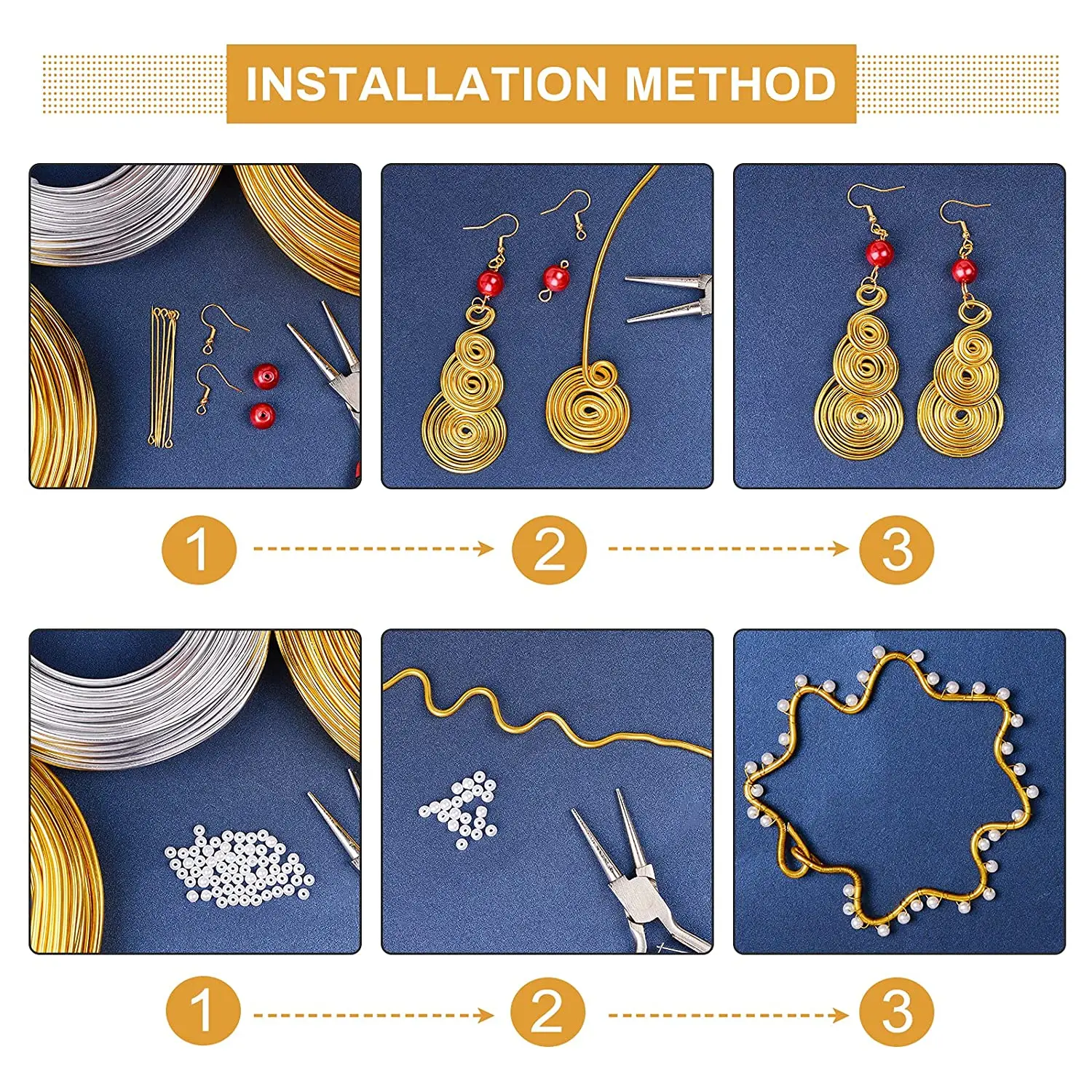 INSTALLATION METHOD

1

2

3

1

2

3