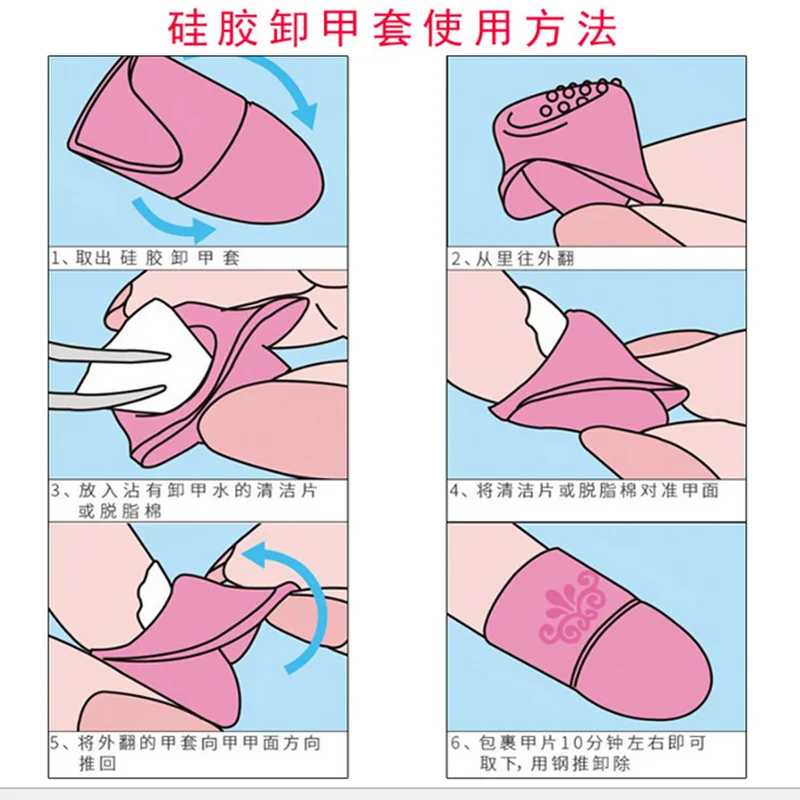 硅胶卸甲套使用方法

1、取出硅胶卸甲套

2、从里往外翻

3、放入沾有卸甲水的清洁片或脱脂棉

4、将清洁片或脱脂棉对准甲面

5、将外翻的甲套向甲甲面方向推回

6、包裹甲片10分钟左右即可取下，用钢推卸除