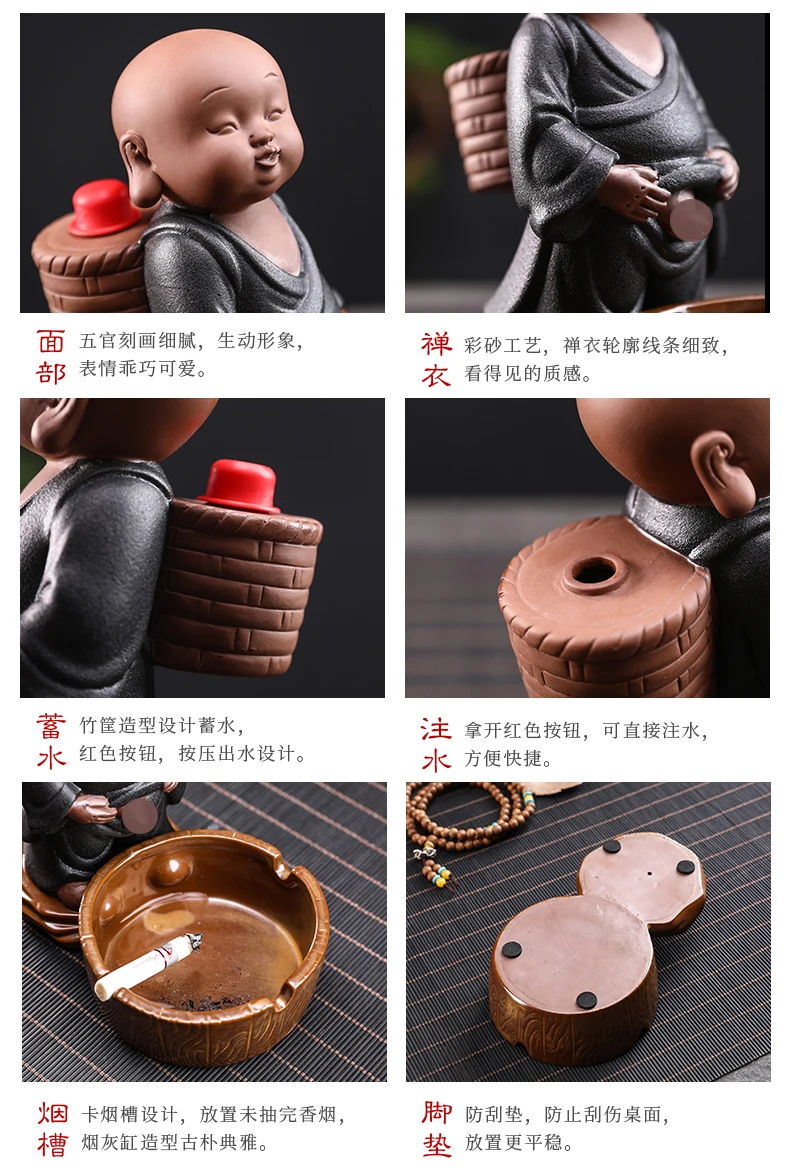 面部 五官刻画细腻，生动形象，表情乖巧可爱。

禅衣 彩砂工艺，禅衣轮廓线条细致，看得见的质感。

蓄水 竹筐造型设计蓄水，红色按钮，按压出水设计。

注水 拿开红色按钮，可直接注水，方便快捷。

烟槽 卡烟槽设计，放置未抽完香烟，烟灰缸造型古朴典雅。

脚垫 防刮垫，防止刮伤桌面，放置更平稳。