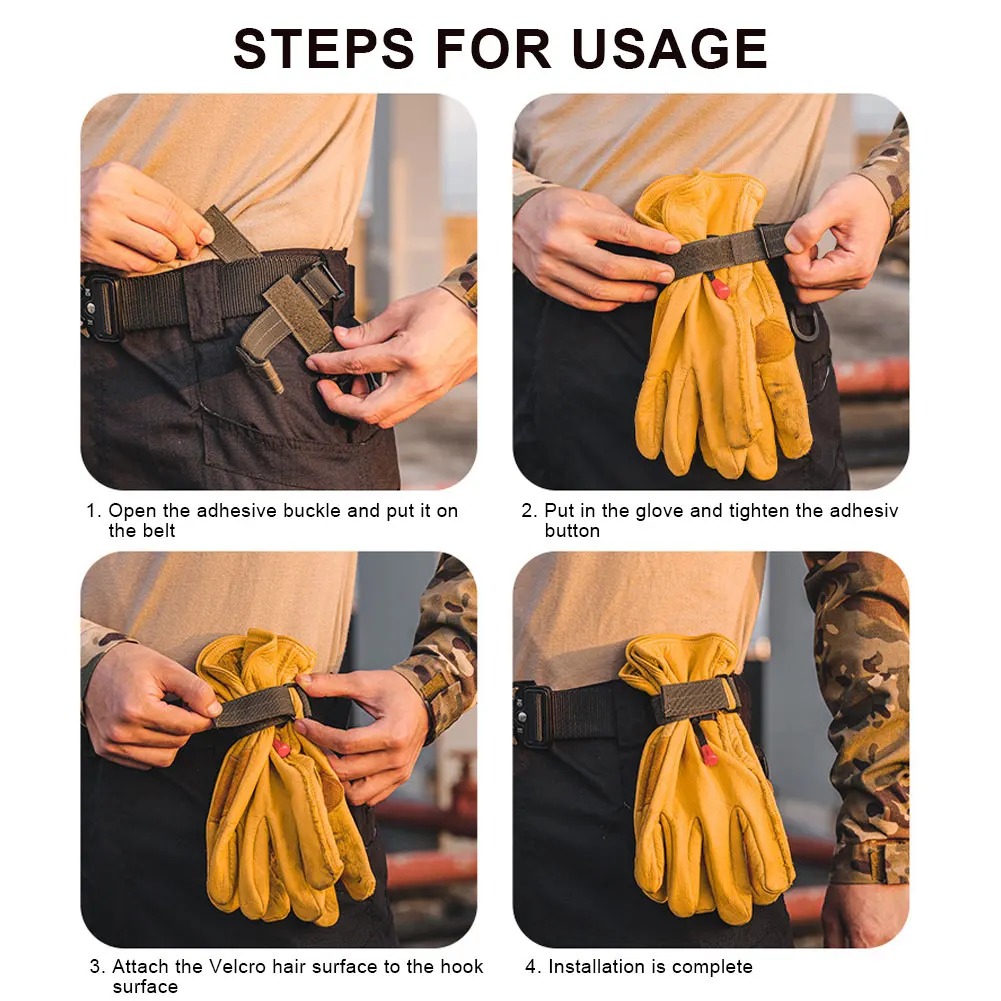 STEPS FOR USAGE

1. Open the adhesive buckle and put it on the belt

2. Put in the glove and tighten the adhesiv button

3. Attach the Velcro hair surface to the hook surface

4. Installation is complete