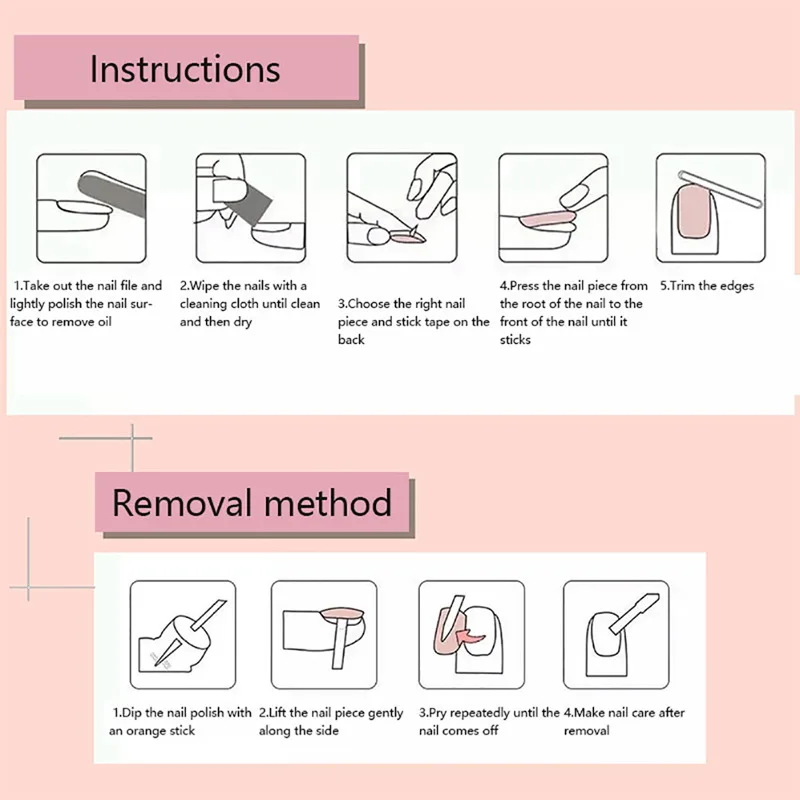 Instructions

1.Take out the nail file and lightly polish the nail surface to remove oil

2.Wipe the nails with a cleaning cloth until clean and then dry

3.Choose the right nail piece and stick tape on the back

4.Press the nail piece from the root of the nail to the front of the nail until it sticks

5.Trim the edges

Removal method

1.Dip the nail polish with an orange stick

2.Lift the nail piece gently along the side

3.Pry repeatedly until the nail comes off

4.Make nail care after removal