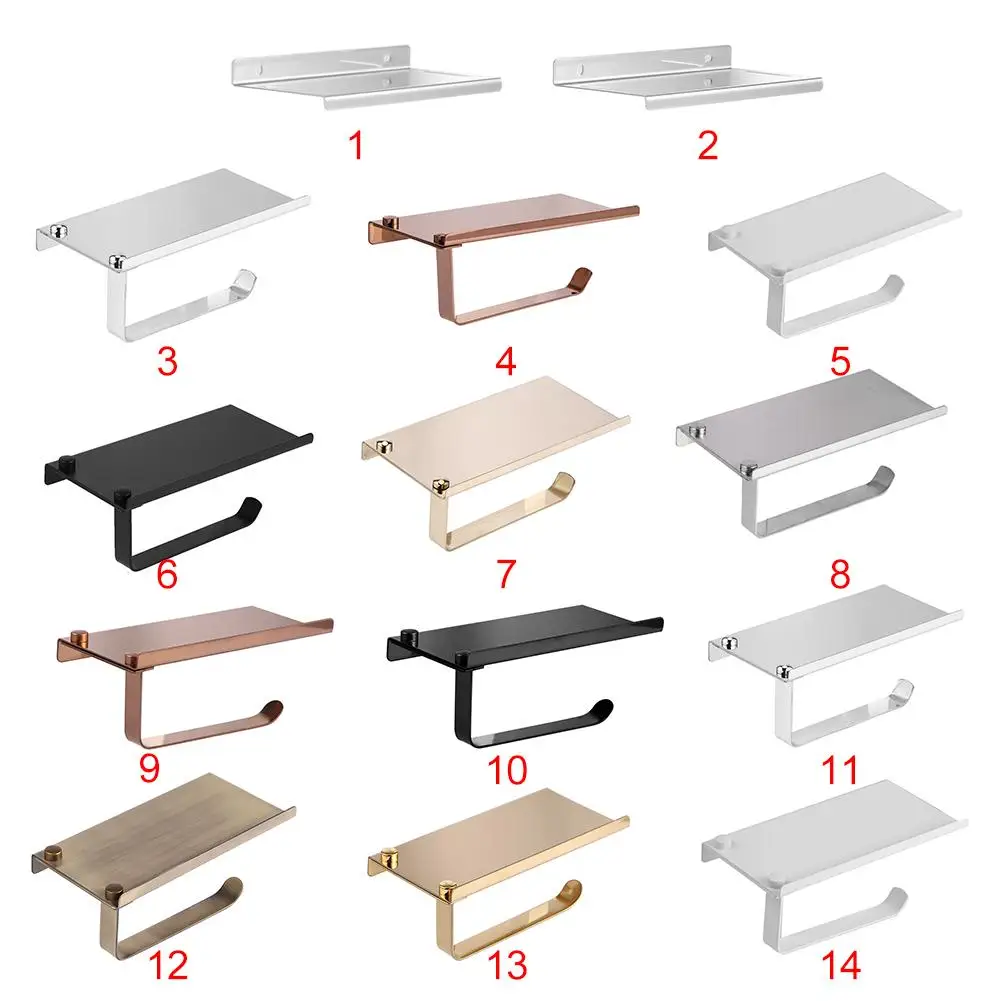 1
2
3
4
5
6
7
8
9
10
11
12
13
14