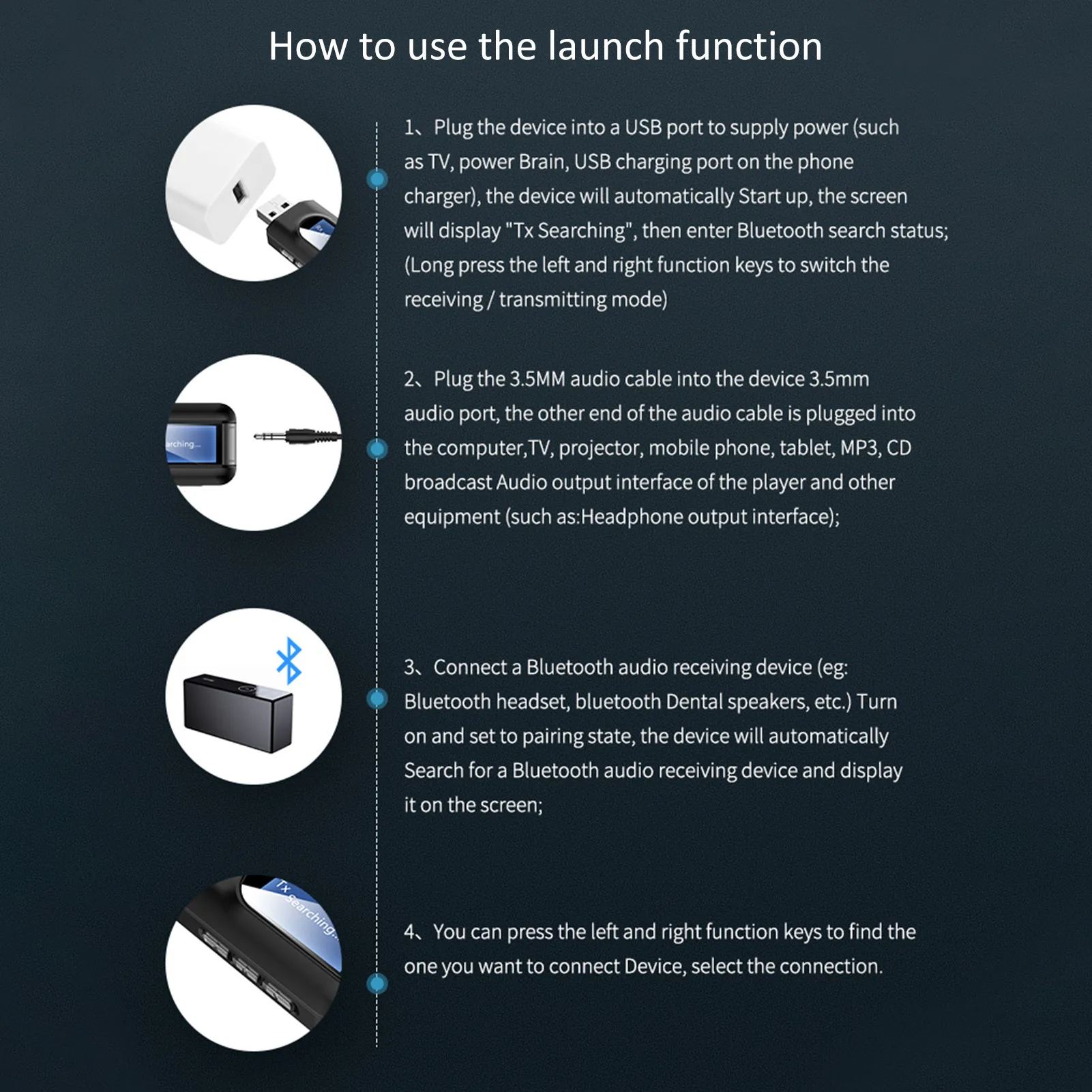 How to use the launch function

1、Plug the device into a USB port to supply power (such as TV, power Brain, USB charging port on the phone charger), the device will automatically Start up, the screen will display "Tx Searching", then enter Bluetooth search status; (Long press the left and right function keys to switch the receiving / transmitting mode)

arching...

2、Plug the 3.5MM audio cable into the device 3.5mm audio port, the other end of the audio cable is plugged into the computer,TV, projector, mobile phone, tablet, MP3, CD broadcast Audio output interface of the player and other equipment (such as:Headphone output interface);

3、Connect a Bluetooth audio receiving device (eg: Bluetooth headset, bluetooth Dental speakers, etc.) Turn on and set to pairing state, the device will automatically Search for a Bluetooth audio receiving device and display it on the screen;

Tx Searching...

4、You can press the left and right function keys to find the one you want to connect Device, select the connection.