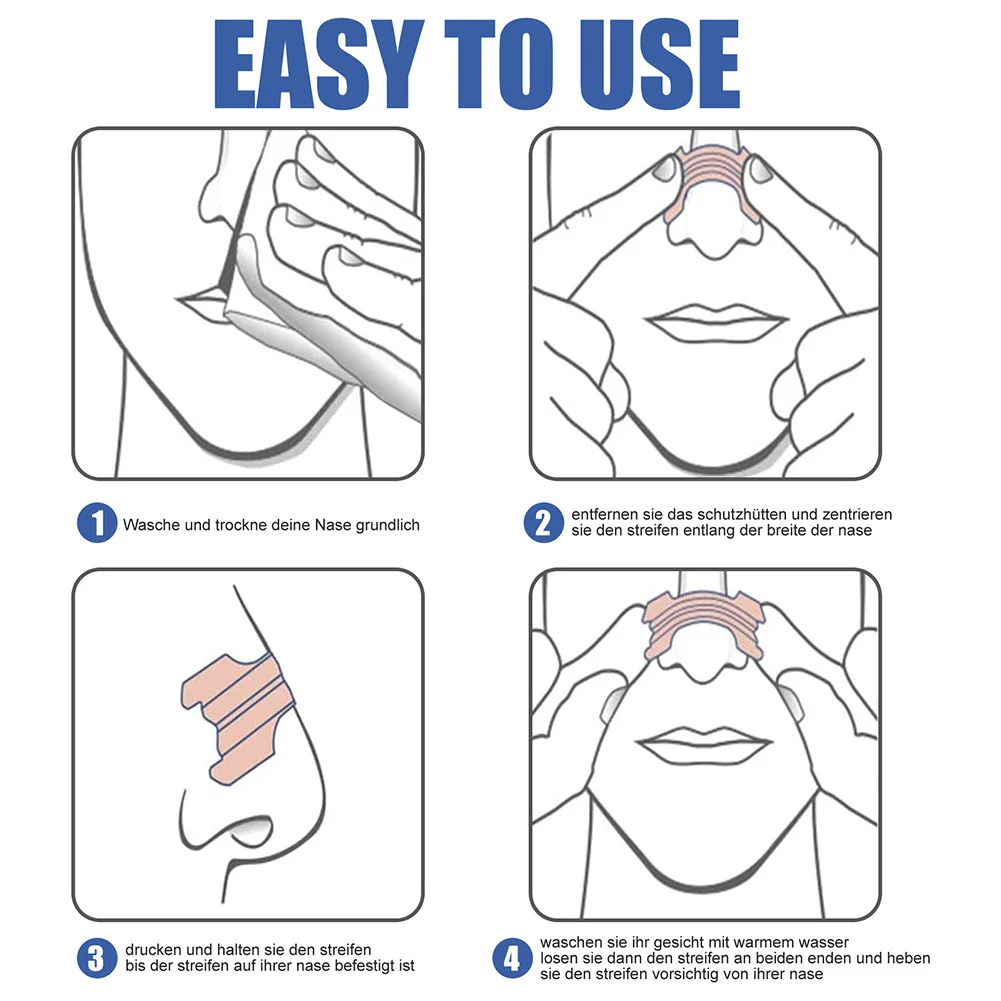 EASY TO USE

1 Wasche und trockne deine Nase grundlich

2 entfernen sie das schutzhütten und zentrieren sie den streifen entlang der breite der nase

3 drucken und halten sie den streifen bis der streifen auf ihrer nase befestigt ist

4 waschen sie ihr gesicht mit warmem wasser losen sie dann den streifen an beiden enden und heben sie den streifen vorsichtig von ihrer nase