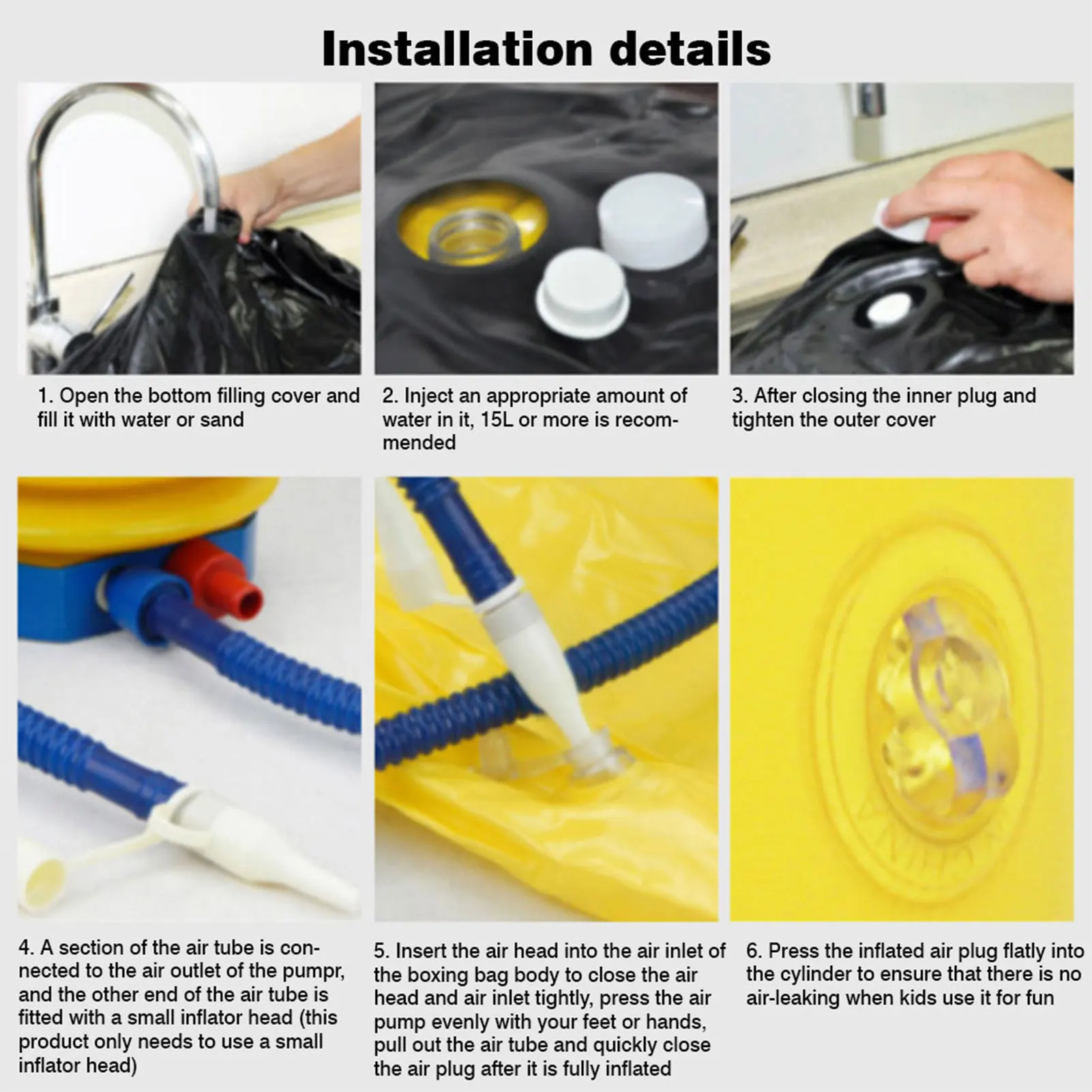 Installation details

1. Open the bottom filling cover and fill it with water or sand

2. Inject an appropriate amount of water in it, 15L or more is recommended

3. After closing the inner plug and tighten the outer cover

4. A section of the air tube is connected to the air outlet of the pumpr, and the other end of the air tube is fitted with a small inflator head (this product only needs to use a small inflator head)

5. Insert the air head into the air inlet of the boxing bag body to close the air head and air inlet tightly, press the air pump evenly with your feet or hands, pull out the air tube and quickly close the air plug after it is fully inflated

6. Press the inflated air plug flatly into the cylinder to ensure that there is no air-leaking when kids use it for fun