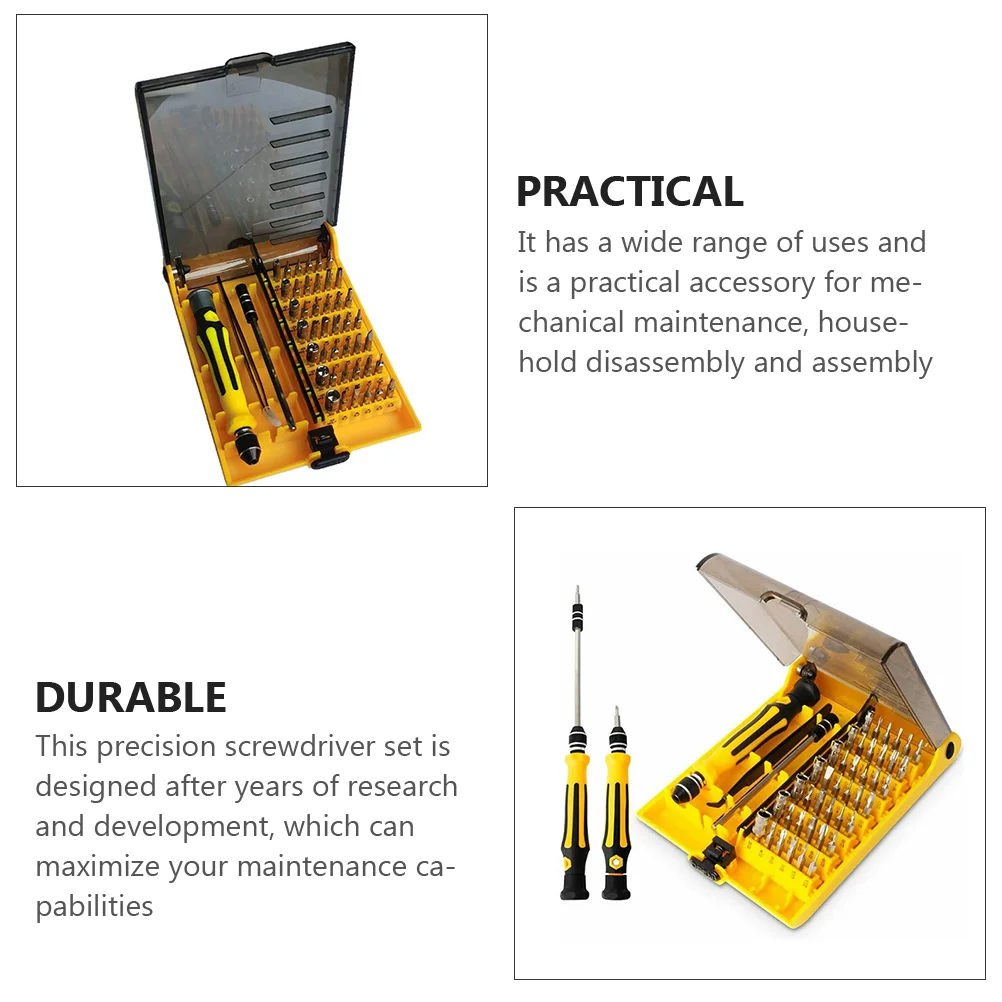 PRACTICAL

It has a wide range of uses and is a practical accessory for mechanical maintenance, household disassembly and assembly

DURABLE

This precision screwdriver set is designed after years of research and development, which can maximize your maintenance capabilities