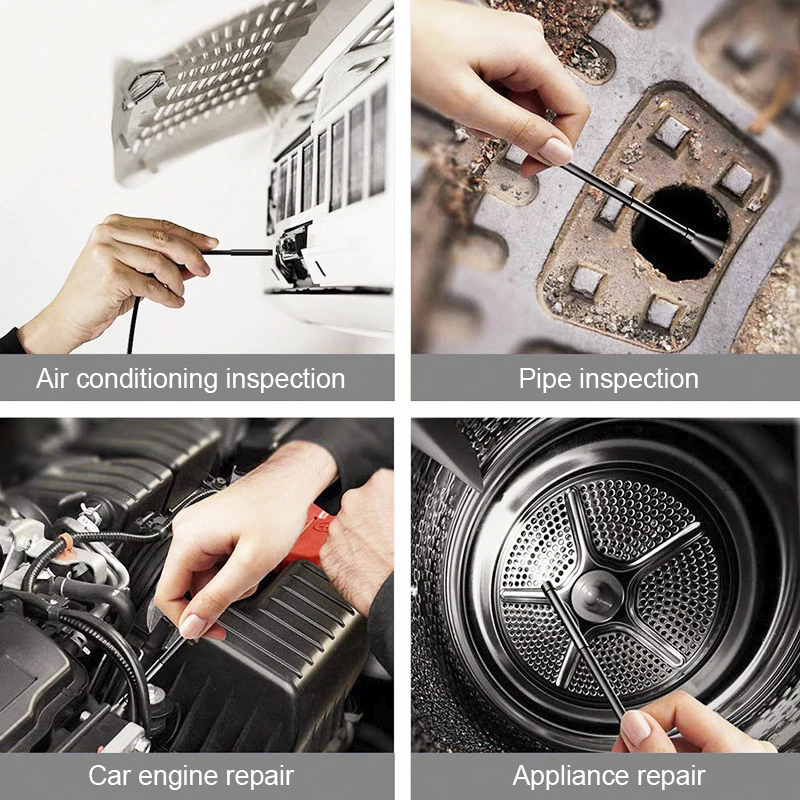 Air conditioning inspection

Pipe inspection

Car engine repair

Appliance repair