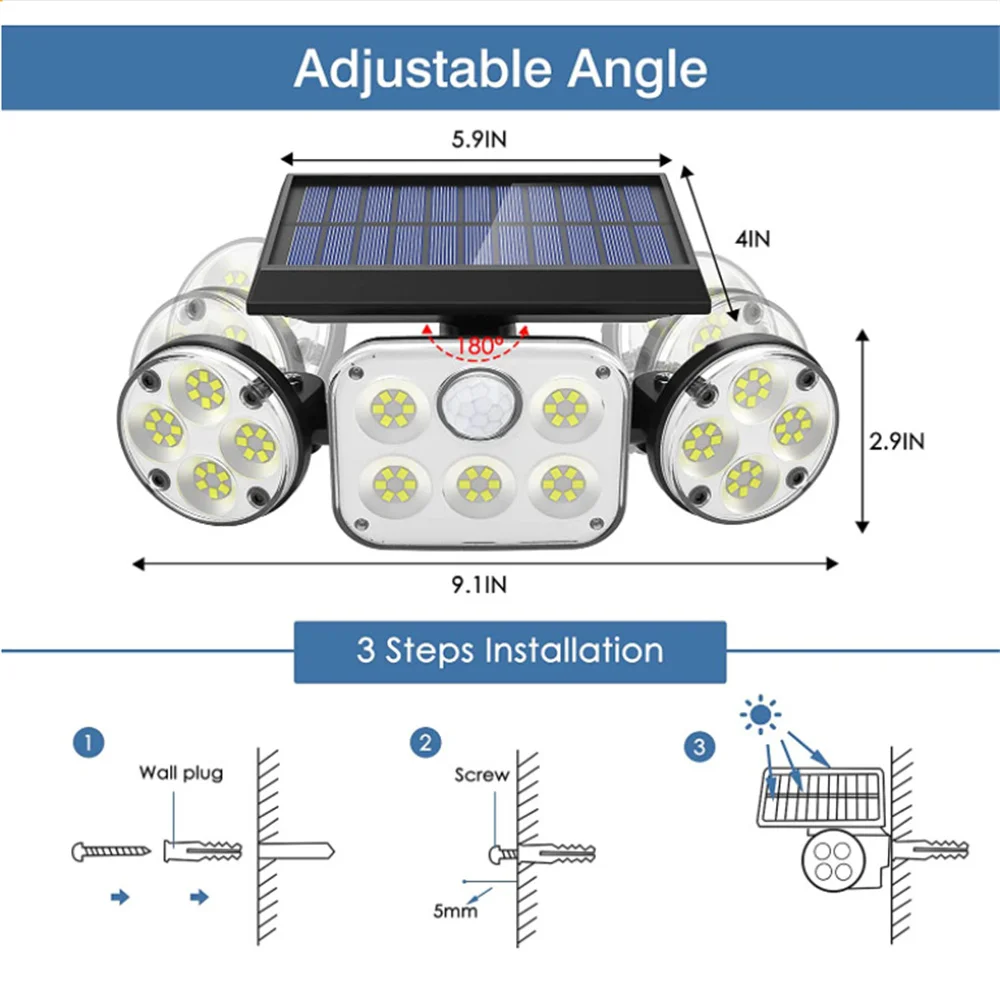 Adjustable Angle

5.9IN

4IN

180°

2.9IN

9.1IN

3 Steps Installation

1

Wall plug

2

Screw

5mm

3