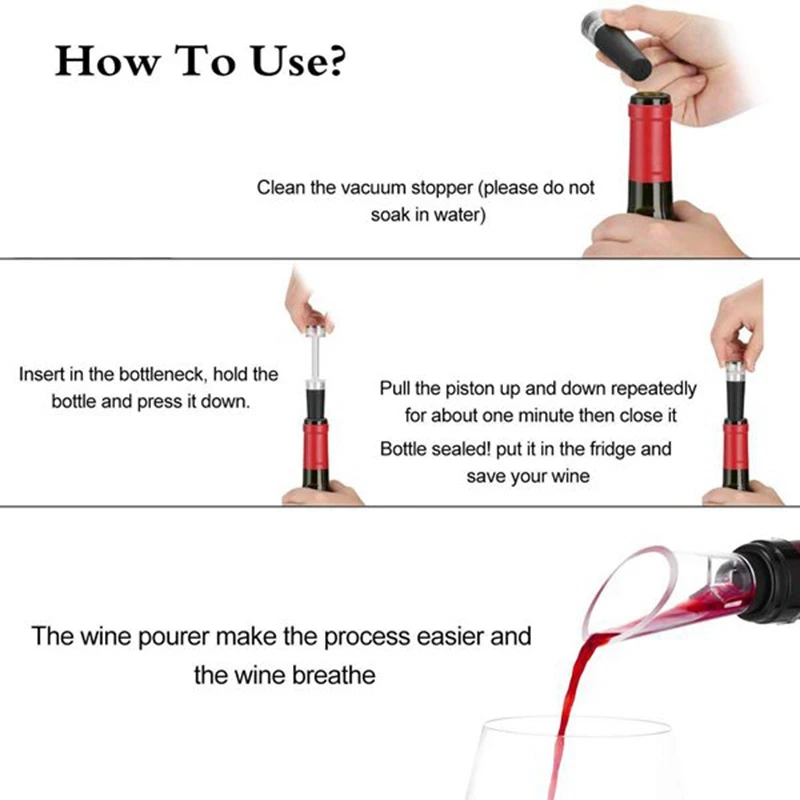 How To Use?

Clean the vacuum stopper (please do not soak in water)

Insert in the bottleneck, hold the bottle and press it down.

Pull the piston up and down repeatedly for about one minute then close it

Bottle sealed! put it in the fridge and save your wine

The wine pourer make the process easier and the wine breathe