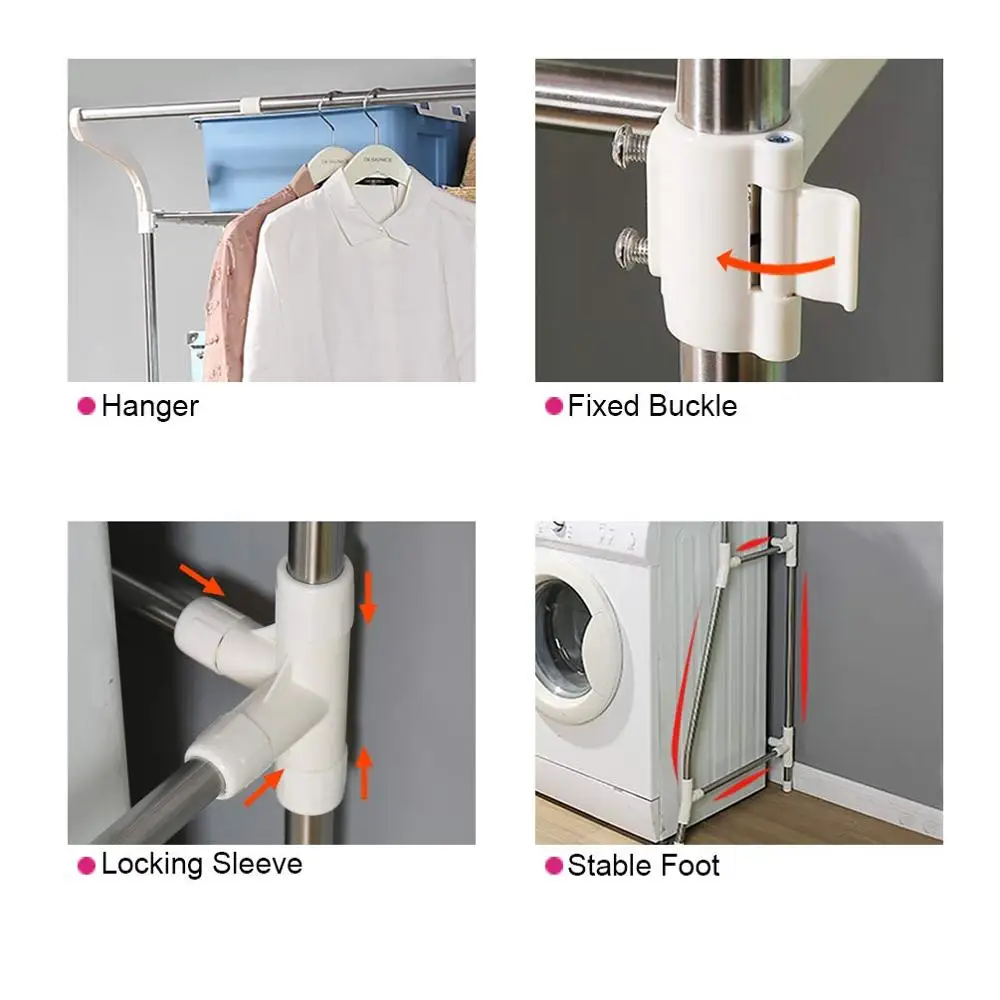 Hanger

Fixed Buckle

Locking Sleeve

Stable Foot