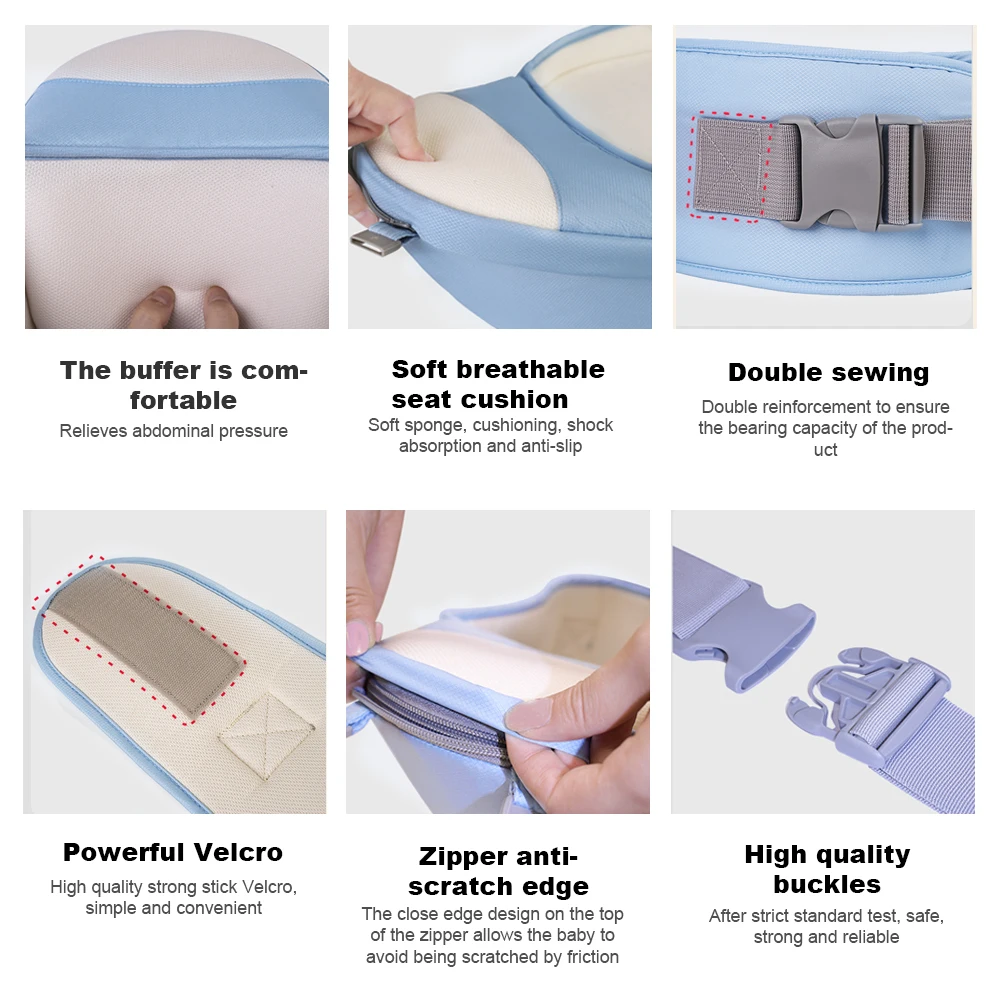 The buffer is comfortable
Relieves abdominal pressure

Soft breathable seat cushion
Soft sponge, cushioning, shock absorption and anti-slip

Double sewing
Double reinforcement to ensure the bearing capacity of the product

Powerful Velcro
High quality strong stick Velcro, simple and convenient

Zipper anti-scratch edge
The close edge design on the top of the zipper allows the baby to avoid being scratched by friction

High quality buckles
After strict standard test, safe, strong and reliable