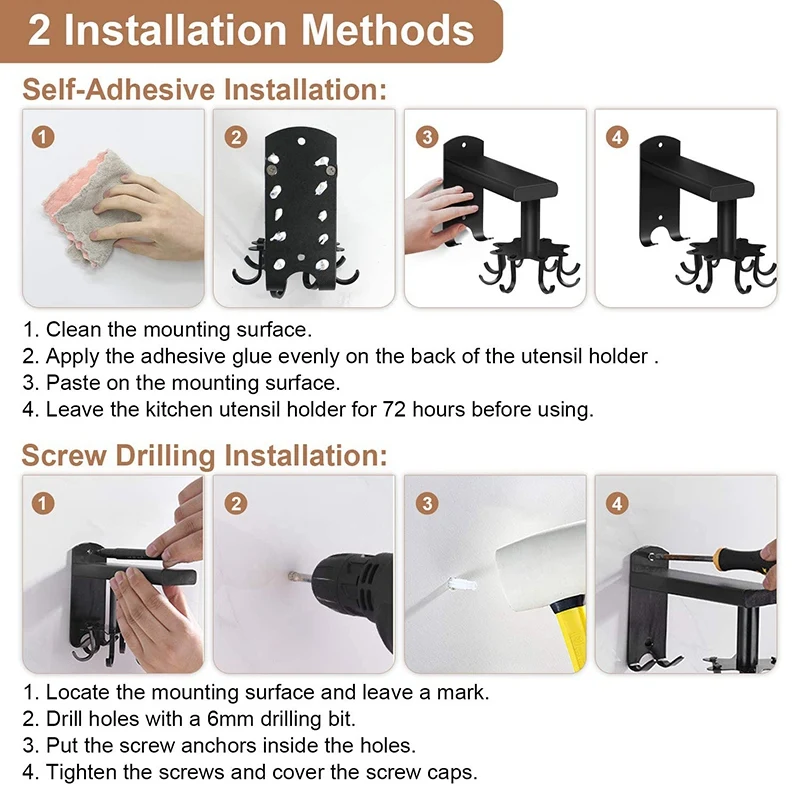 2 Installation Methods

Self-Adhesive Installation:

1

2

3

4

1. Clean the mounting surface.
2. Apply the adhesive glue evenly on the back of the utensil holder .
3. Paste on the mounting surface.
4. Leave the kitchen utensil holder for 72 hours before using.

Screw Drilling Installation:

1

2

3

4

1. Locate the mounting surface and leave a mark.
2. Drill holes with a 6mm drilling bit.
3. Put the screw anchors inside the holes.
4. Tighten the screws and cover the screw caps.