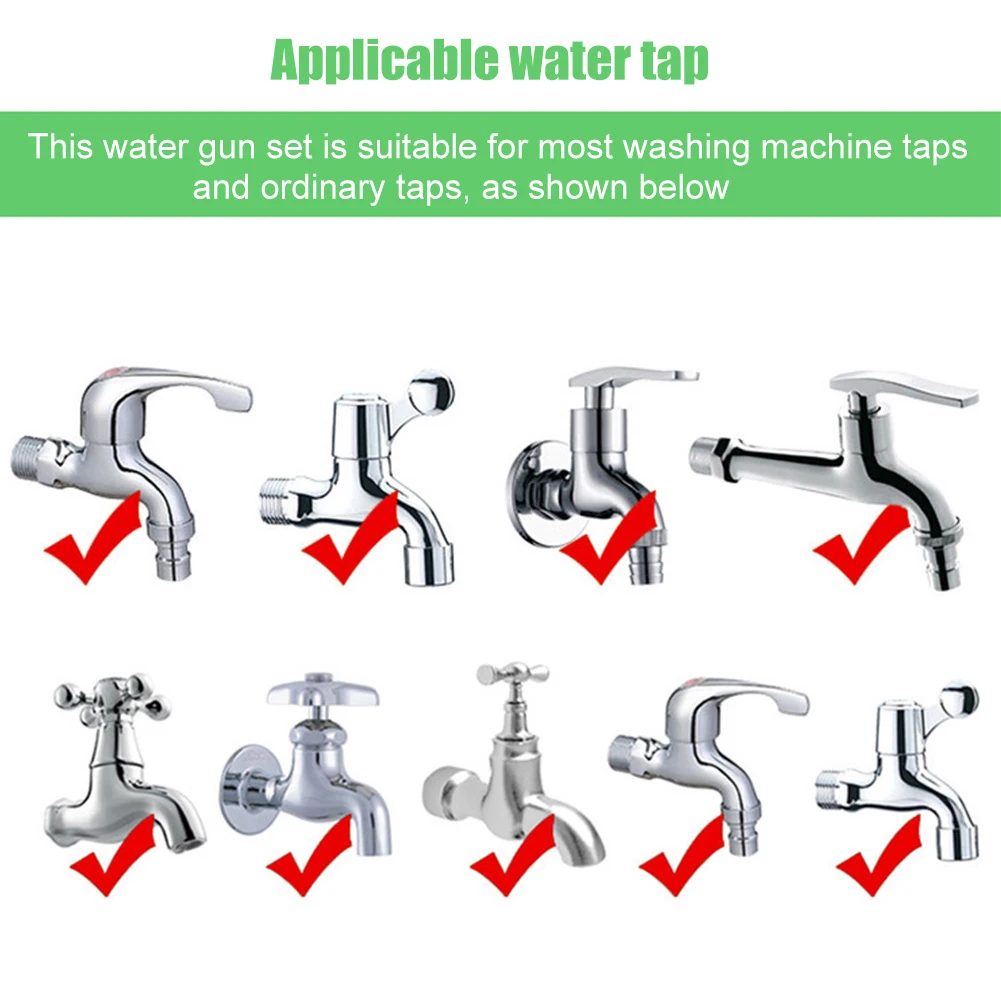 Applicable water tap

This water gun set is suitable for most washing machine taps and ordinary taps, as shown below