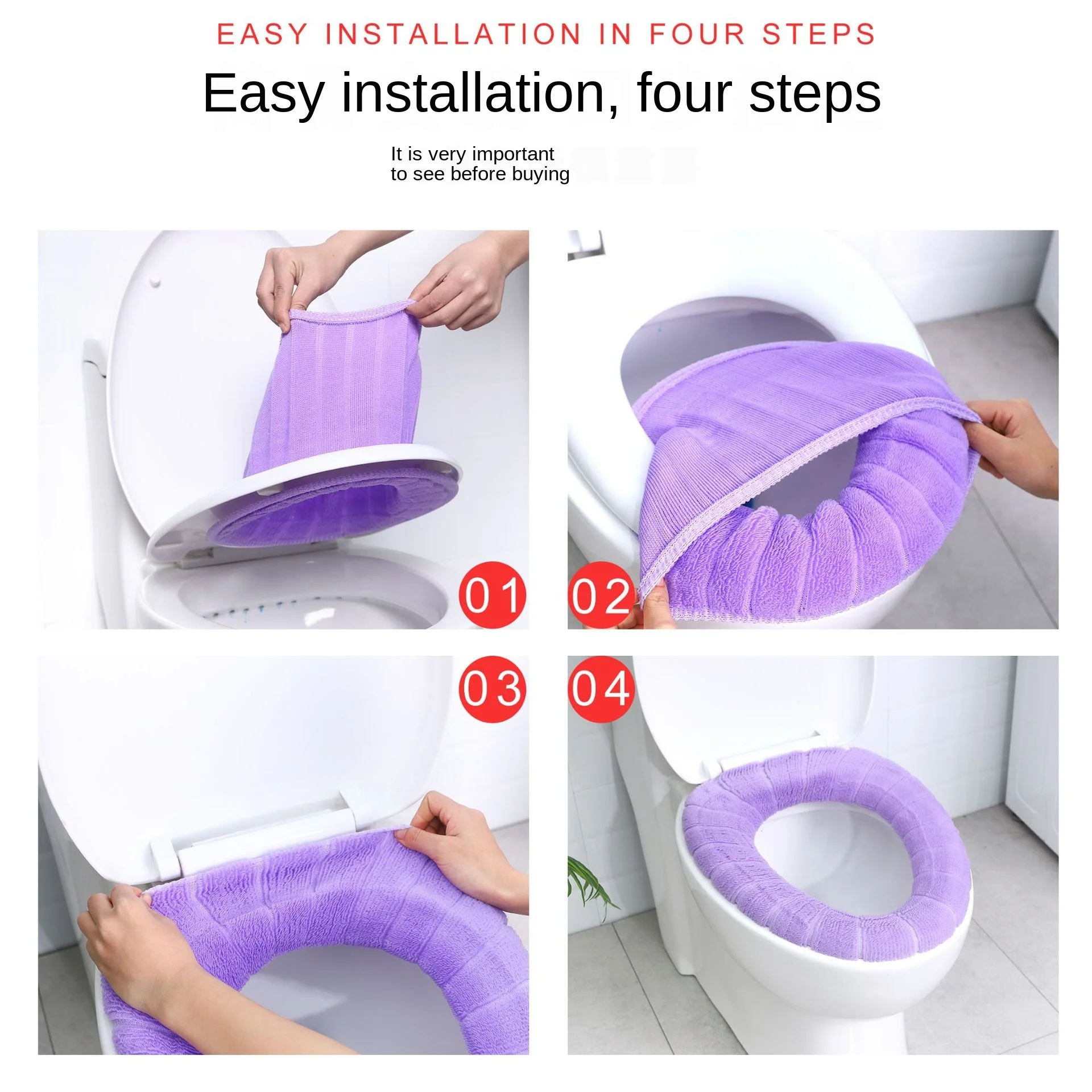 EASY INSTALLATION IN FOUR STEPS

Easy installation, four steps

It is very important to see before buying

01

02

03

04