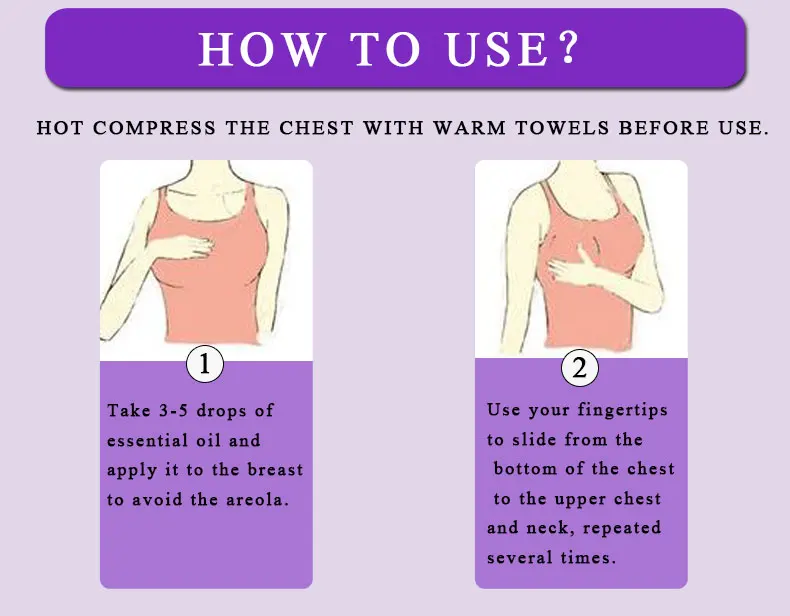 HOW TO USE?

HOT COMPRESS THE CHEST WITH WARM TOWELS BEFORE USE.

1

Take 3-5 drops of essential oil and apply it to the breast to avoid the areola.

2

Use your fingertips to slide from the bottom of the chest to the upper chest and neck, repeated several times.