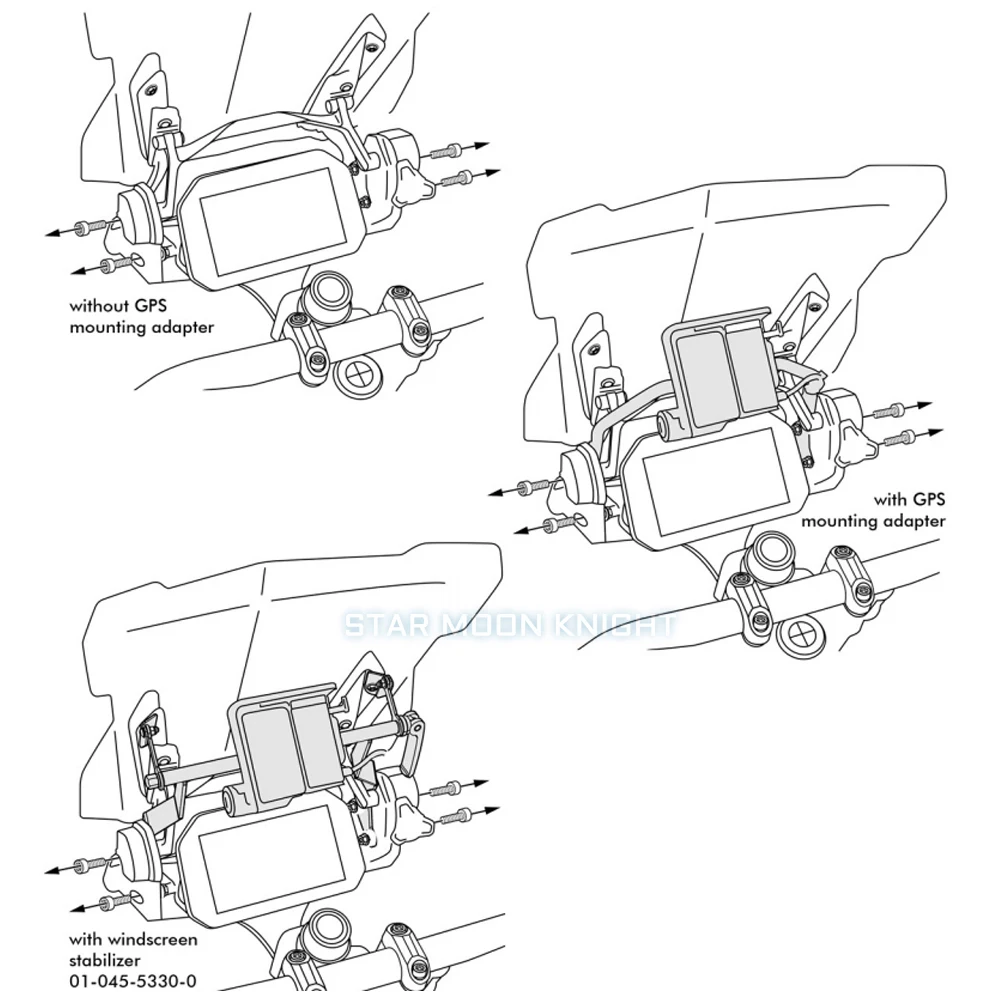 without GPS mounting adapter

with GPS mounting adapter

STAR MOON KNIGHT

with windscreen stabilizer 01-045-5330-0