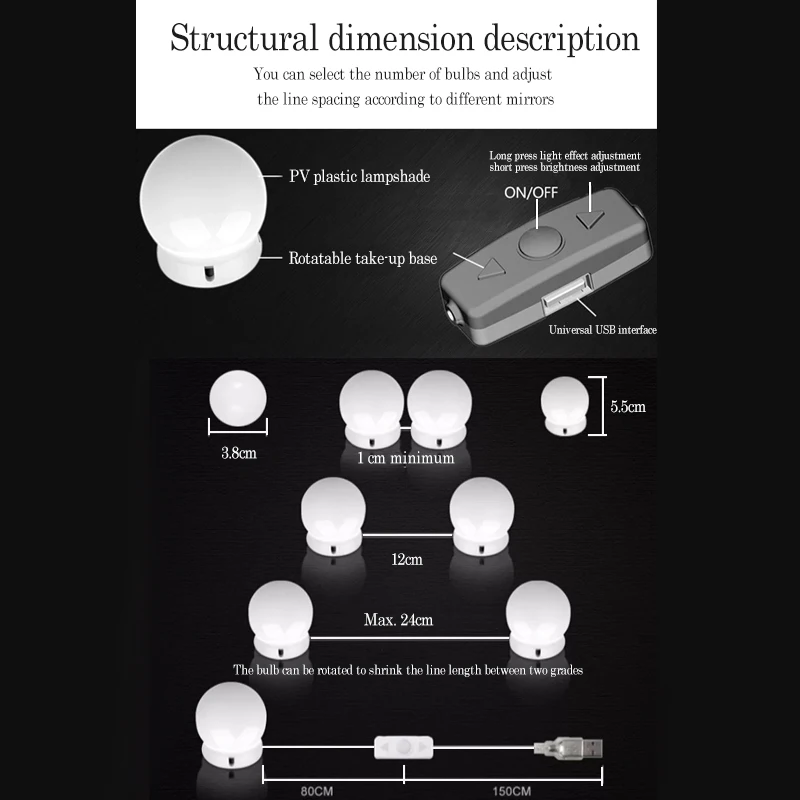 Structural dimension description
You can select the number of bulbs and adjust the line spacing according to different mirrors

PV plastic lampshade

Rotatable take-up base

Long press light effect adjustment
short press brightness adjustment

ON/OFF

Universal USB interface

3.8cm

1 cm minimum

5.5cm

12cm

Max. 24cm

The bulb can be rotated to shrink the line length between two grades

80CM

150CM