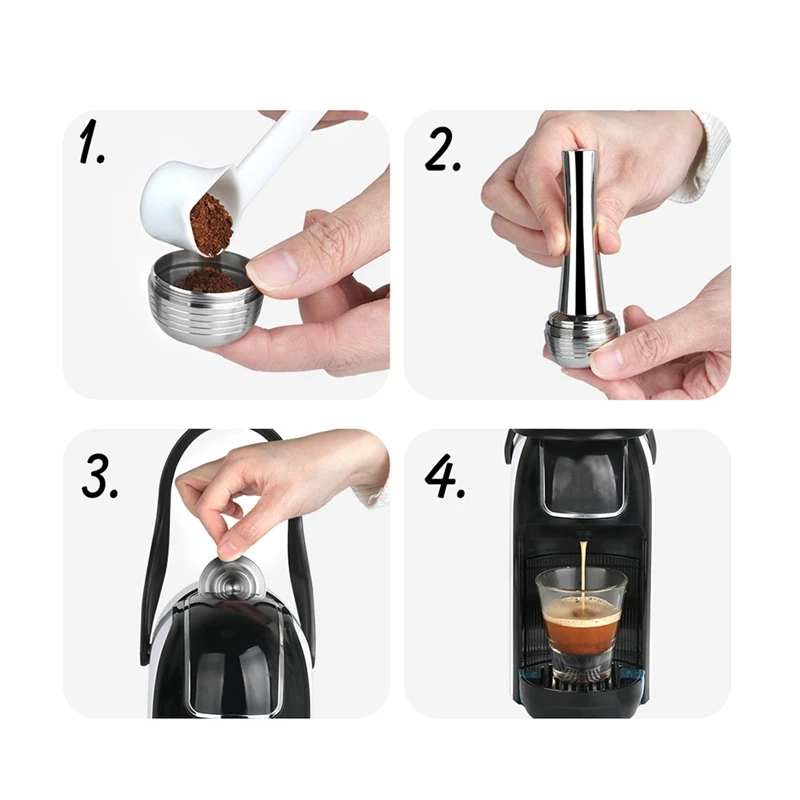 1.

2.

3.

4.