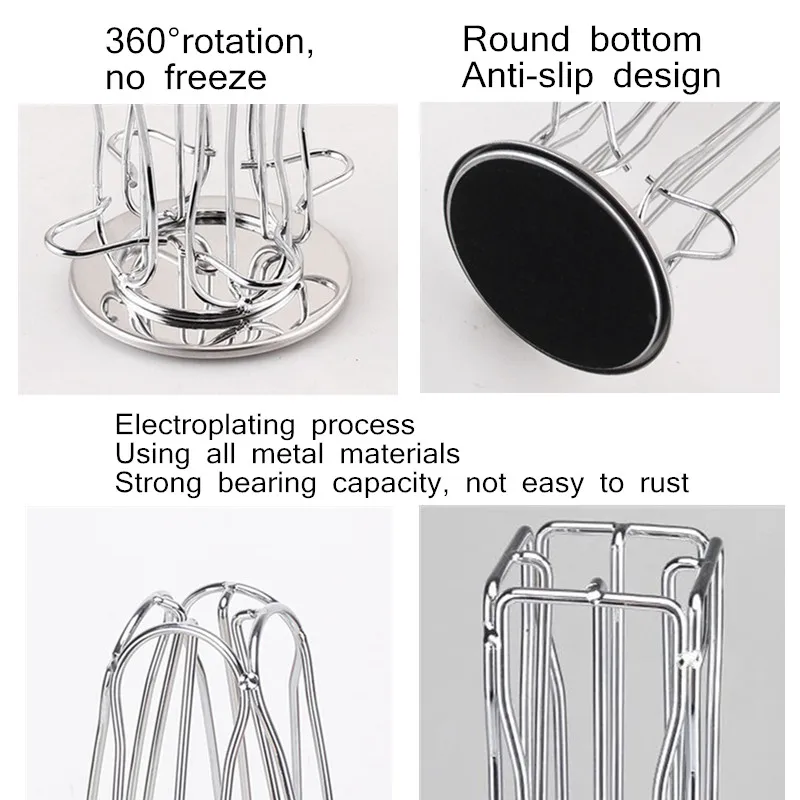 360°rotation, no freeze

Round bottom Anti-slip design

Electroplating process
Using all metal materials
Strong bearing capacity, not easy to rust