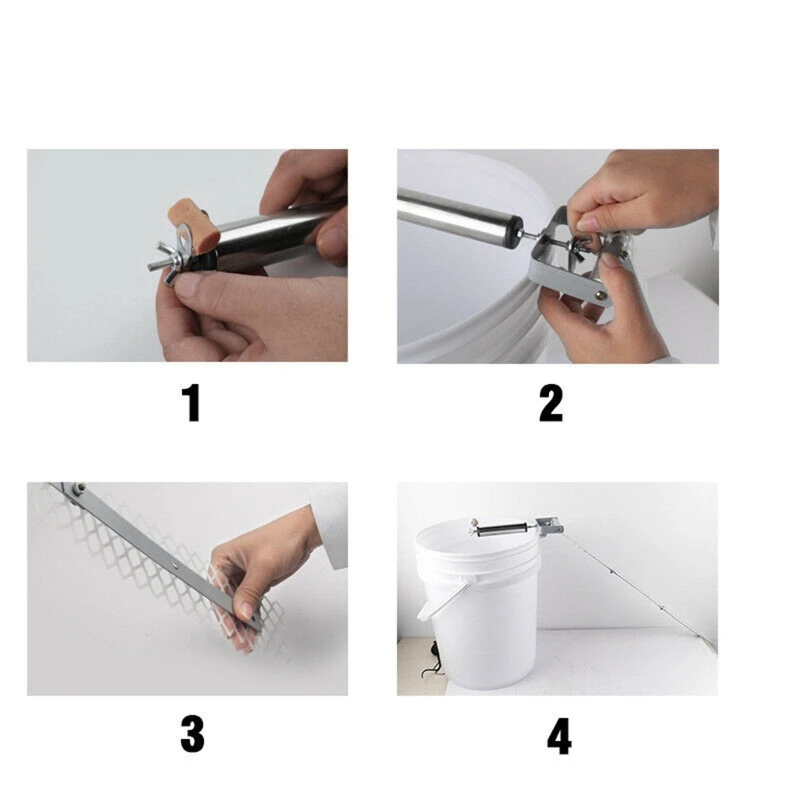 1

2

3

4