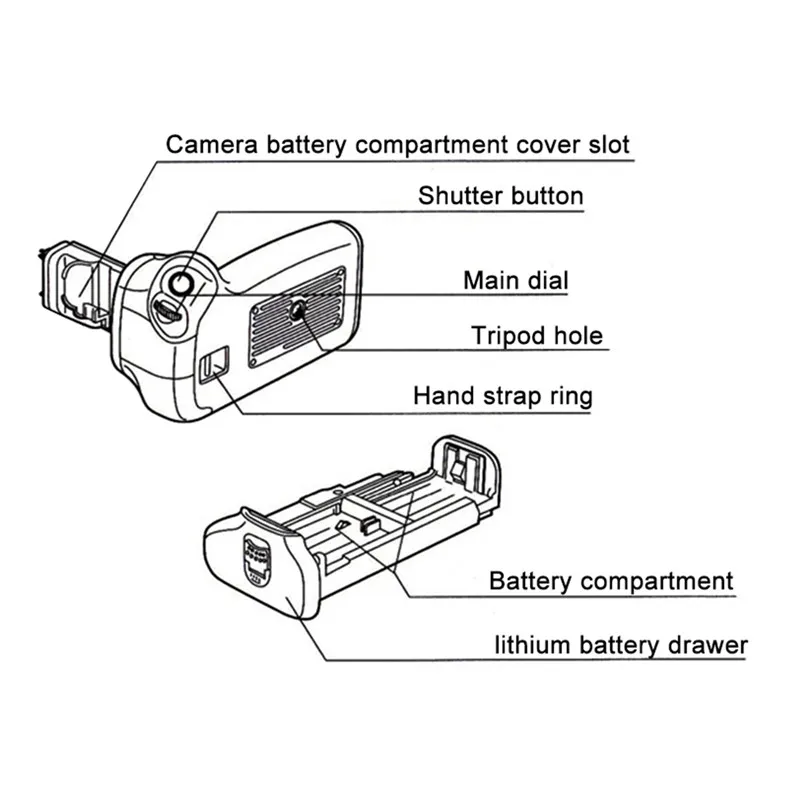 Camera battery compartment cover slot
Shutter button
Main dial
Tripod hole
Hand strap ring
Battery compartment
lithium battery drawer