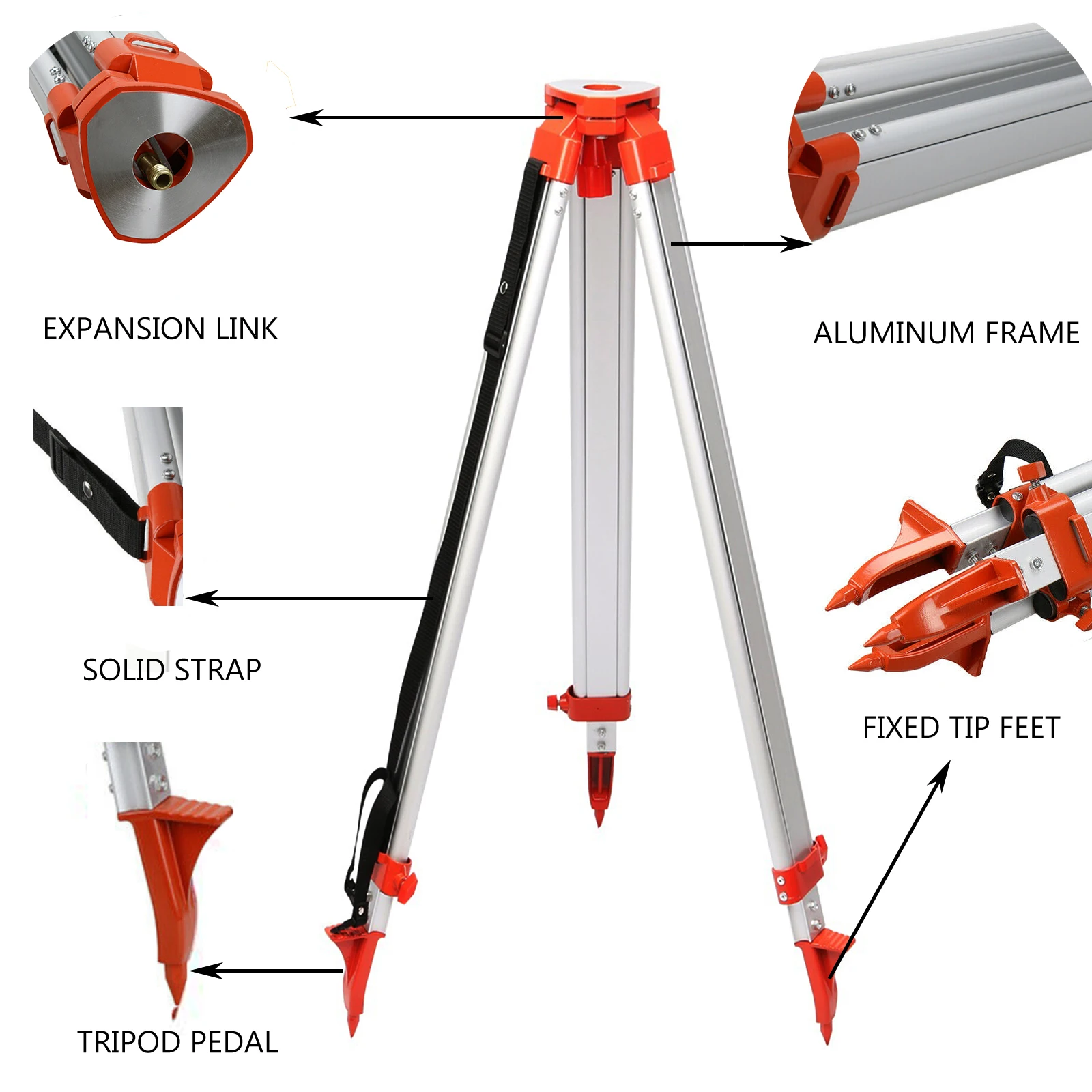 EXPANSION LINK

ALUMINUM FRAME

SOLID STRAP

FIXED TIP FEET

TRIPOD PEDAL