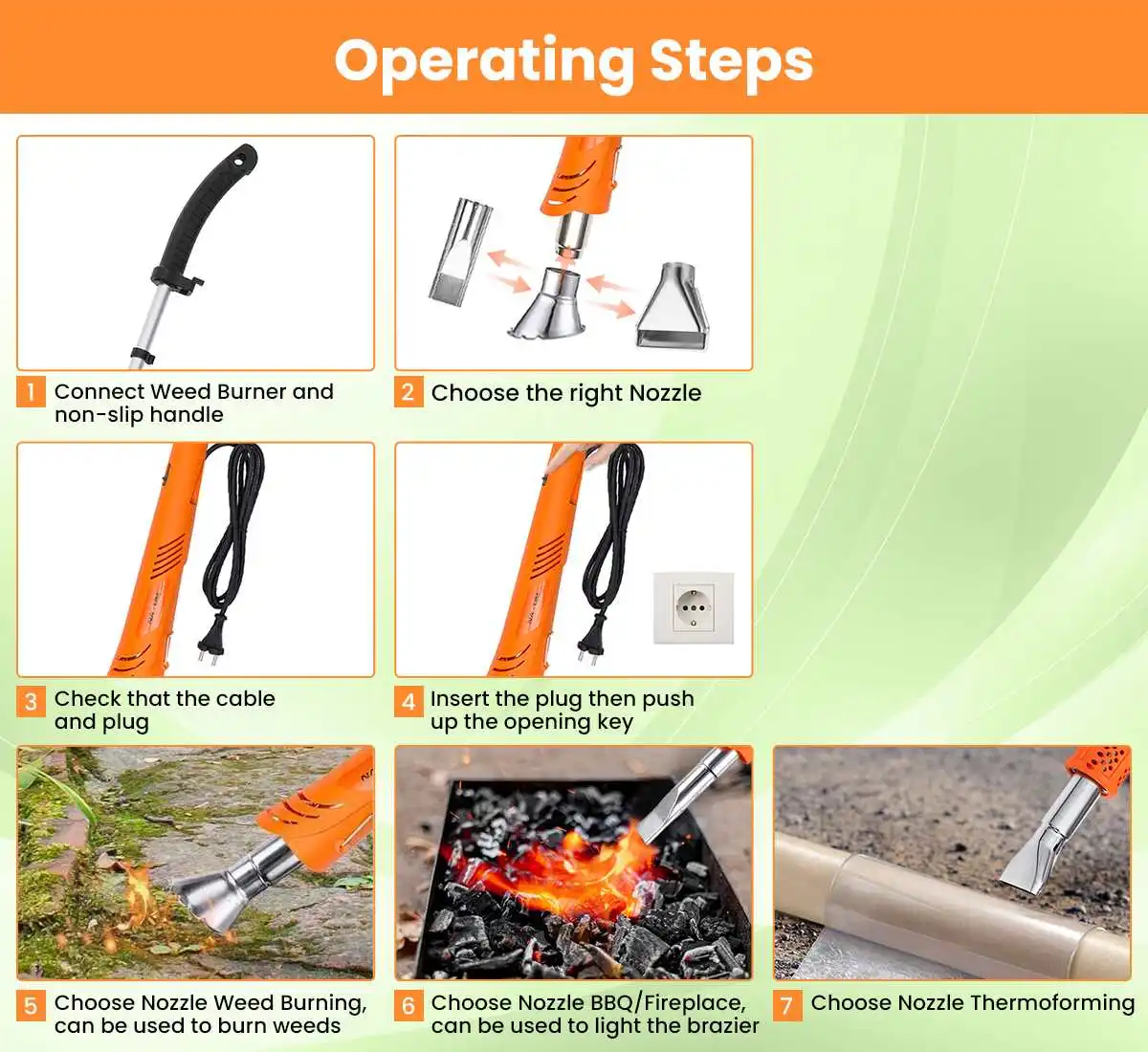 Operating Steps

1 Connect Weed Burner and non-slip handle

2 Choose the right Nozzle

3 Check that the cable and plug

4 Insert the plug then push up the opening key

5 Choose Nozzle Weed Burning, can be used to burn weeds

6 Choose Nozzle BBQ/Fireplace, can be used to light the brazier

7 Choose Nozzle Thermoforming