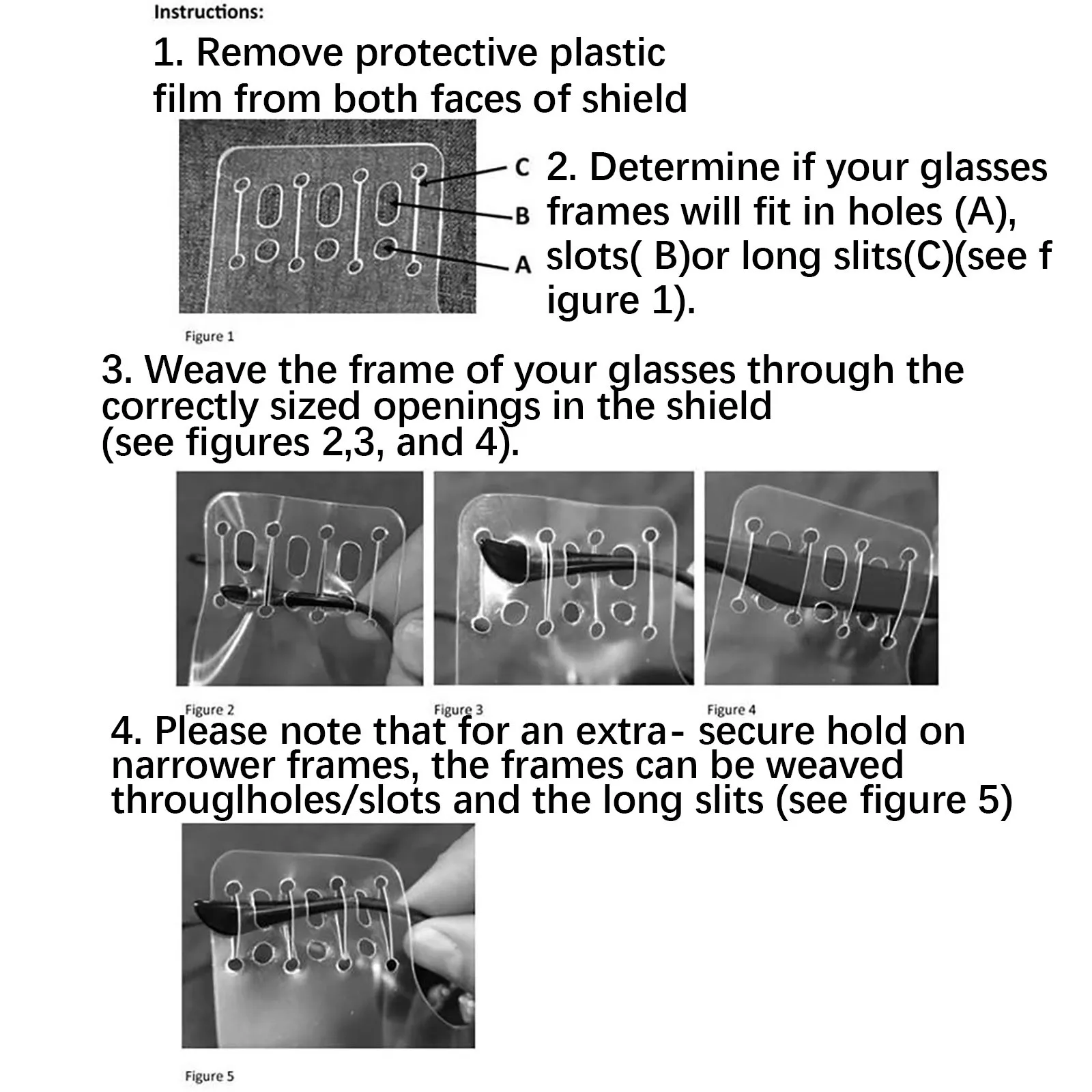 Instructions:

1. Remove protective plastic film from both faces of shield

C
B
A

2. Determine if your glasses frames will fit in holes (A), slots( B)or long slits(C)(see f igure 1).

Figure 1

3. Weave the frame of your glasses through the correctly sized openings in the shield (see figures 2,3, and 4).

Figure 2

Figure 3

Figure 4

4. Please note that for an extra- secure hold on narrower frames, the frames can be weaved througlholes/slots and the long slits (see figure 5)

Figure 5