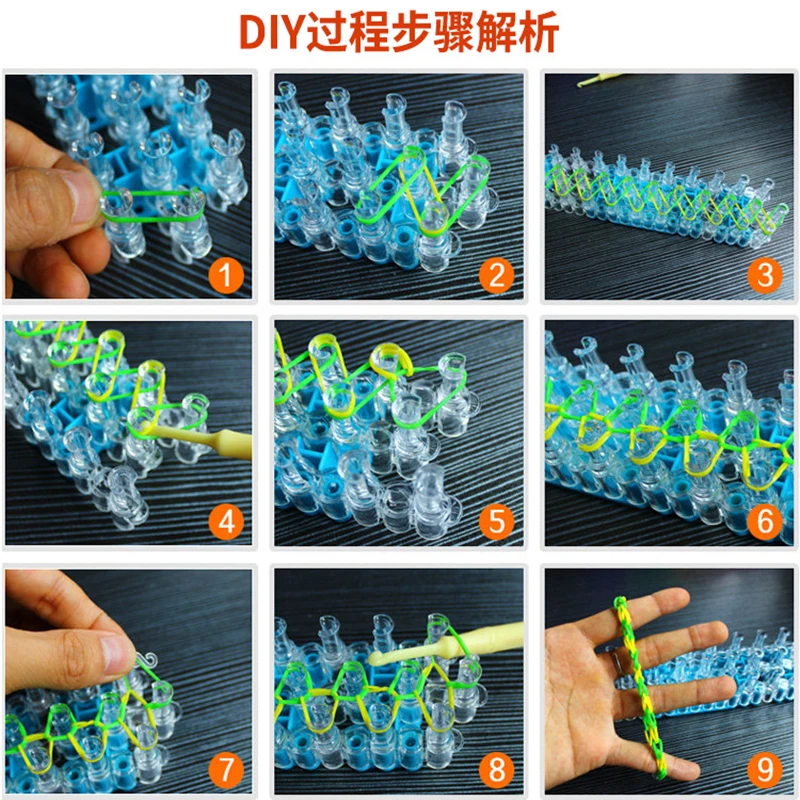 DIY过程步骤解析

1

2

3

4

5

6

7

8

9