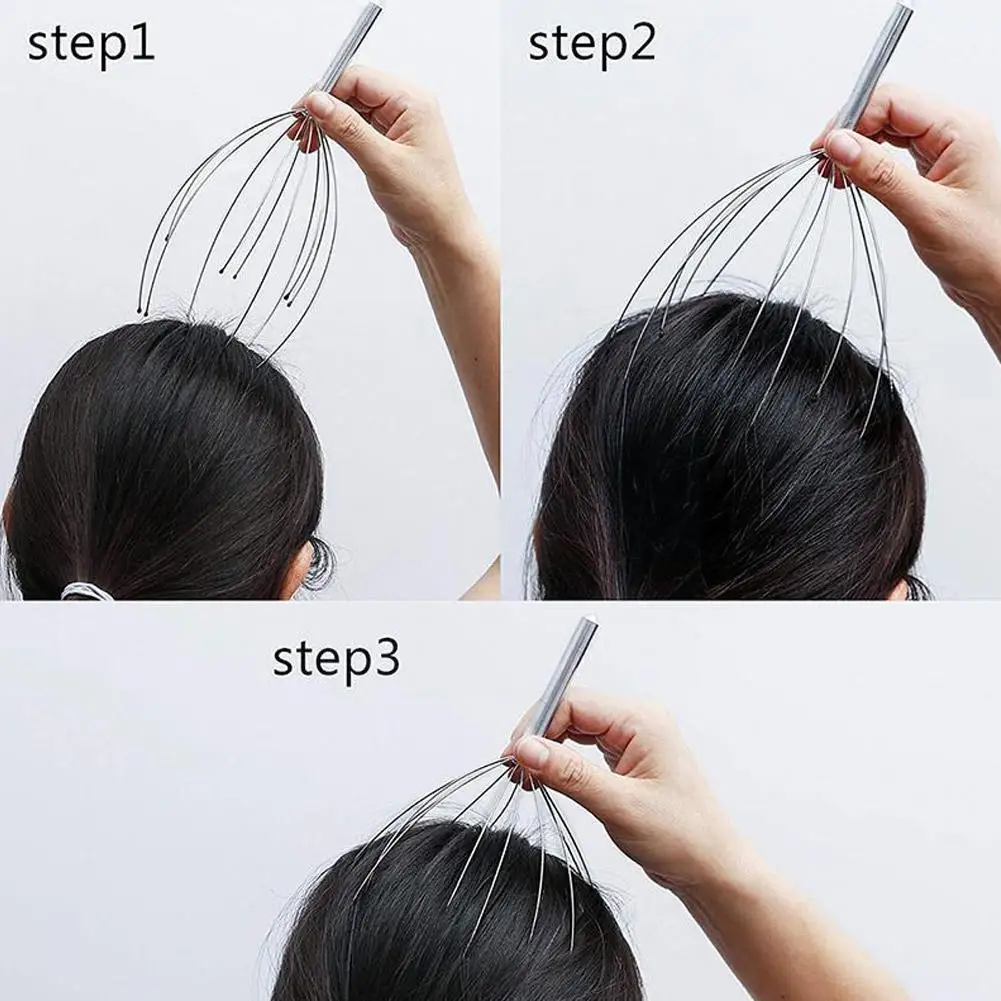 step1

step2

step3