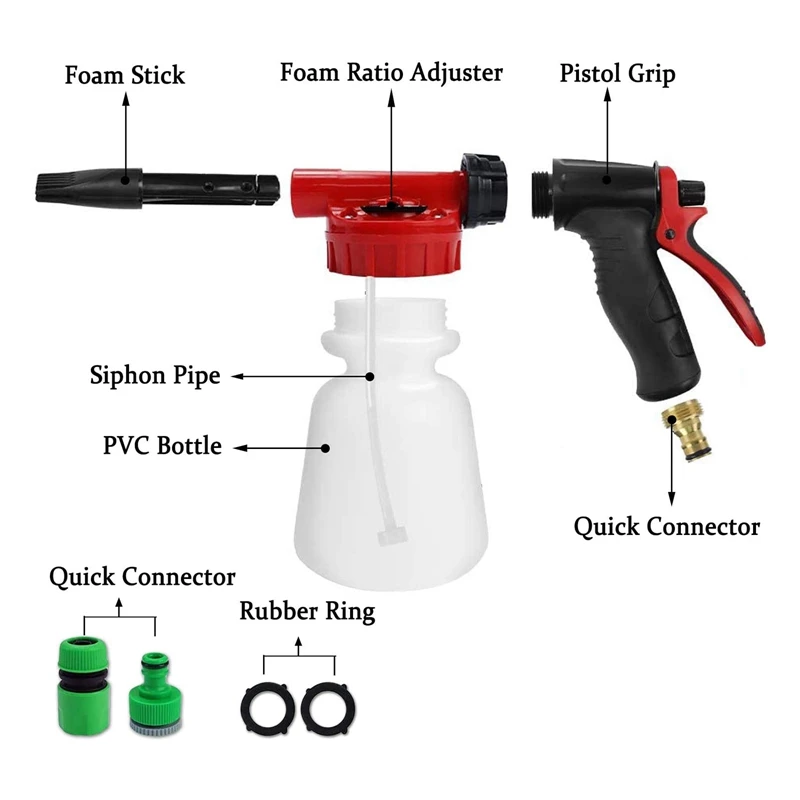 Foam Stick

Foam Ratio Adjuster

Pistol Grip

Siphon Pipe

PVC Bottle

Quick Connector

Quick Connector

Rubber Ring