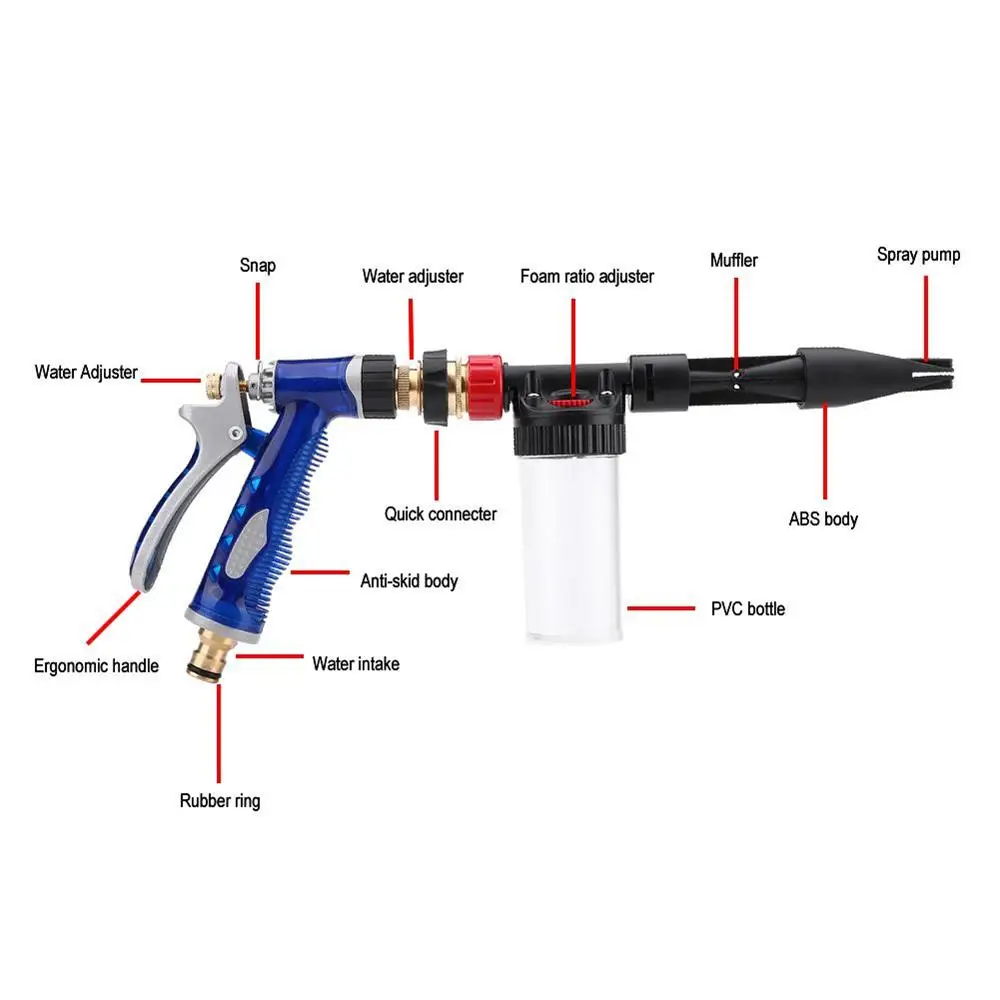 Snap

Water adjuster

Foam ratio adjuster

Muffler

Spray pump

Water Adjuster

Quick connecter

ABS body

Anti-skid body

PVC bottle

Ergonomic handle

Water intake

Rubber ring