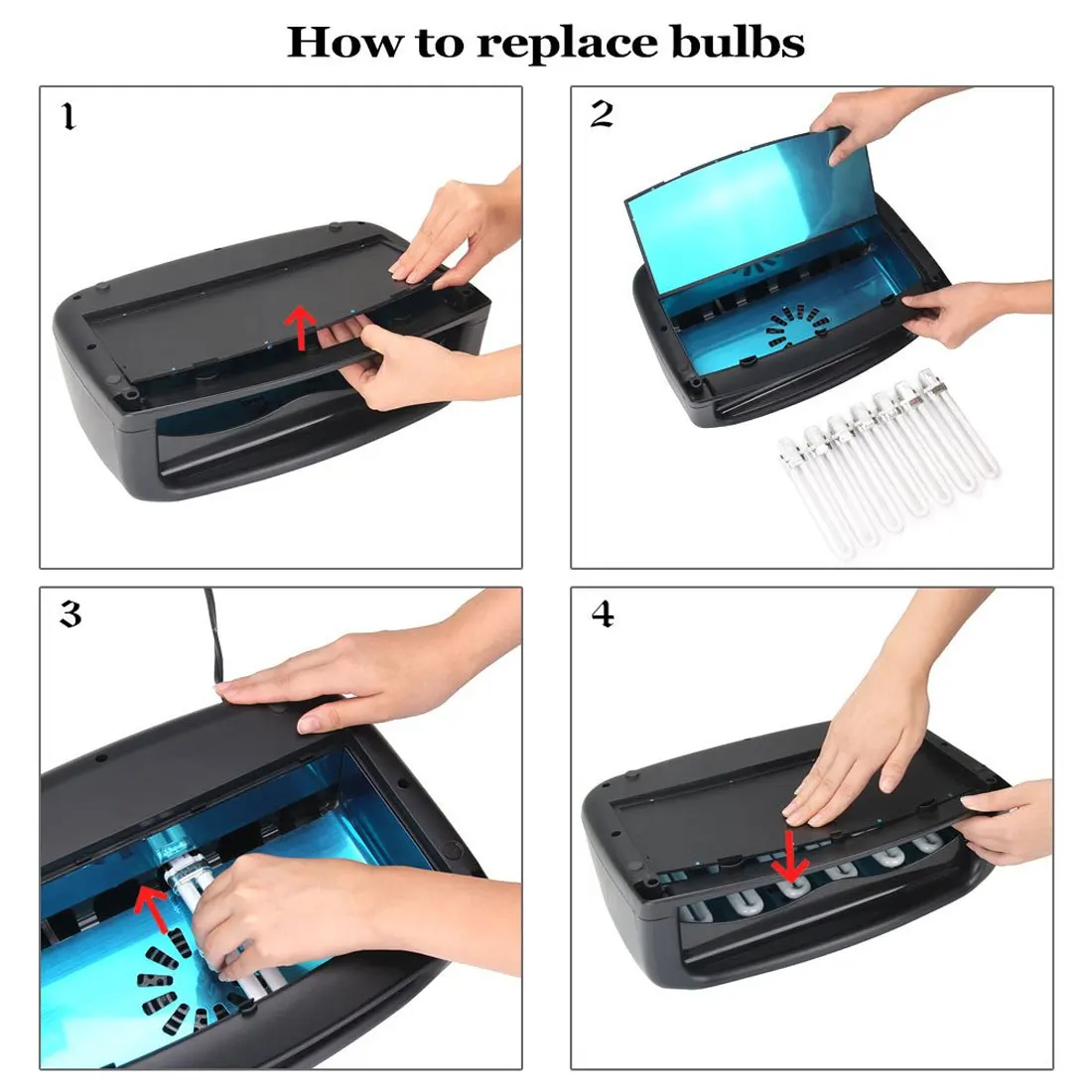 How to replace bulbs

1

2

3

4