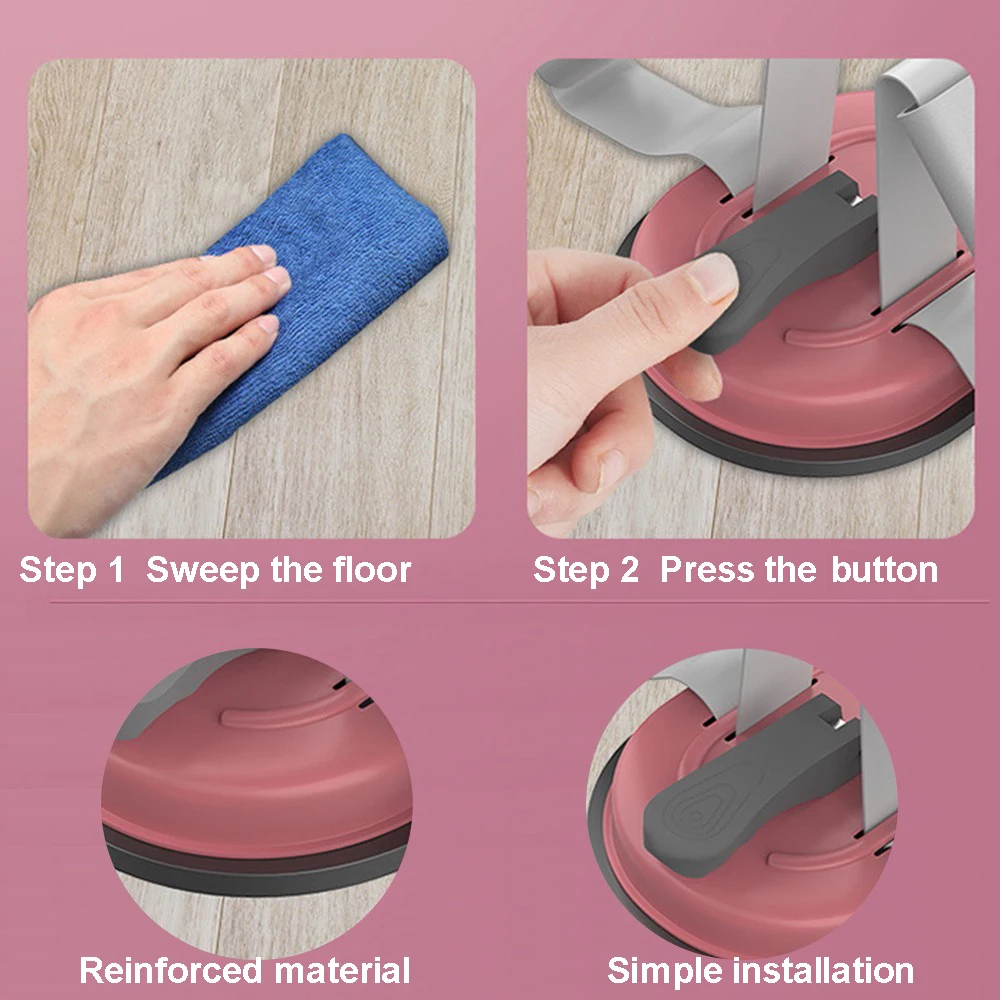 Step 1 Sweep the floor

Step 2 Press the button

Reinforced material

Simple installation