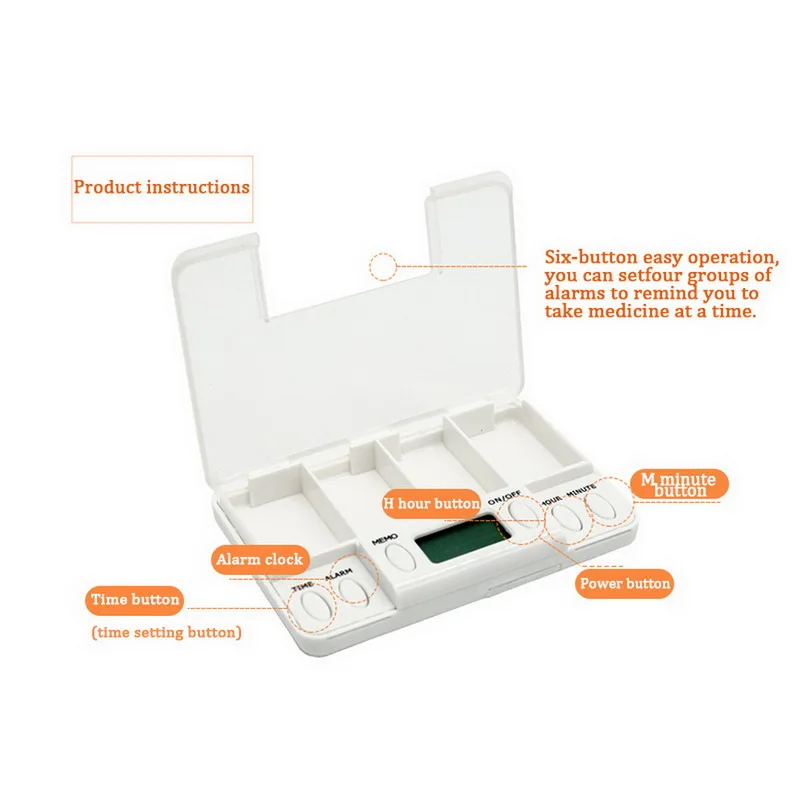 Product instructions

Six-button easy operation, you can setfour groups of alarms to remind you to take medicine at a time.

M minute button

H hour button

ON/OFF

HOUR

MINUTE

MEMO

Alarm clock

TIME

ALARM

Power button

Time button

(time setting button)