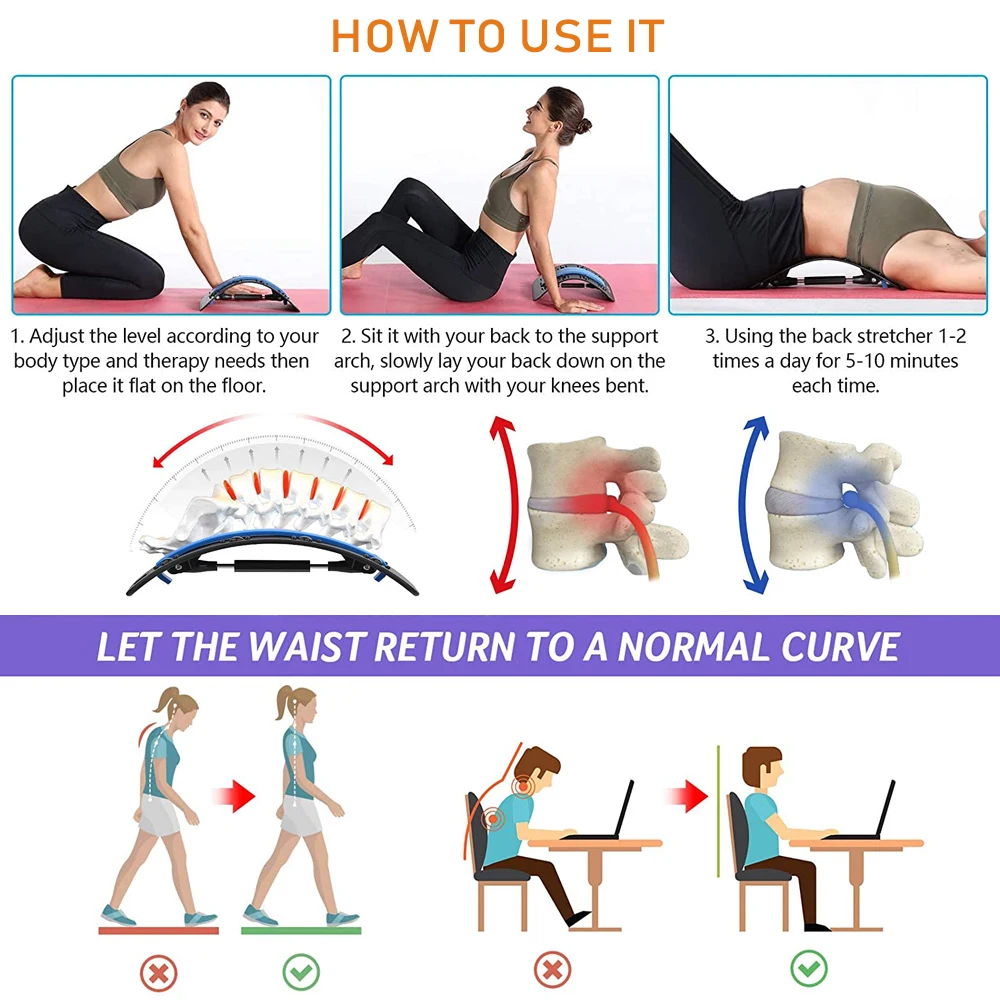 HOW TO USE IT

1. Adjust the level according to your body type and therapy needs then place it flat on the floor.

2. Sit it with your back to the support arch, slowly lay your back down on the support arch with your knees bent.

3. Using the back stretcher 1-2 times a day for 5-10 minutes each time.

LET THE WAIST RETURN TO A NORMAL CURVE