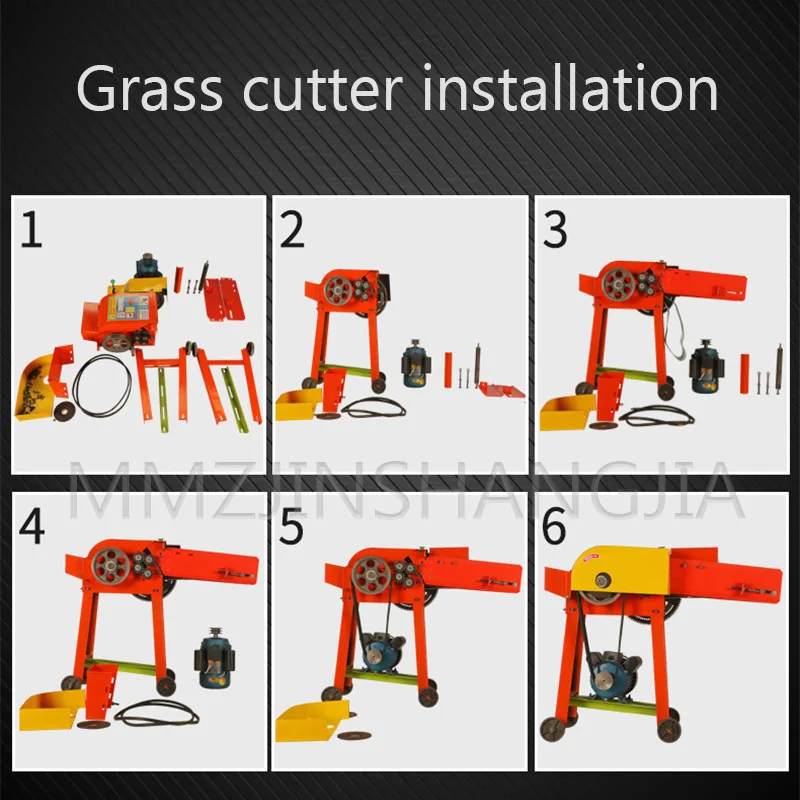 Grass cutter installation

1

2

3

MMZJINSHANGJIA

4

5

6