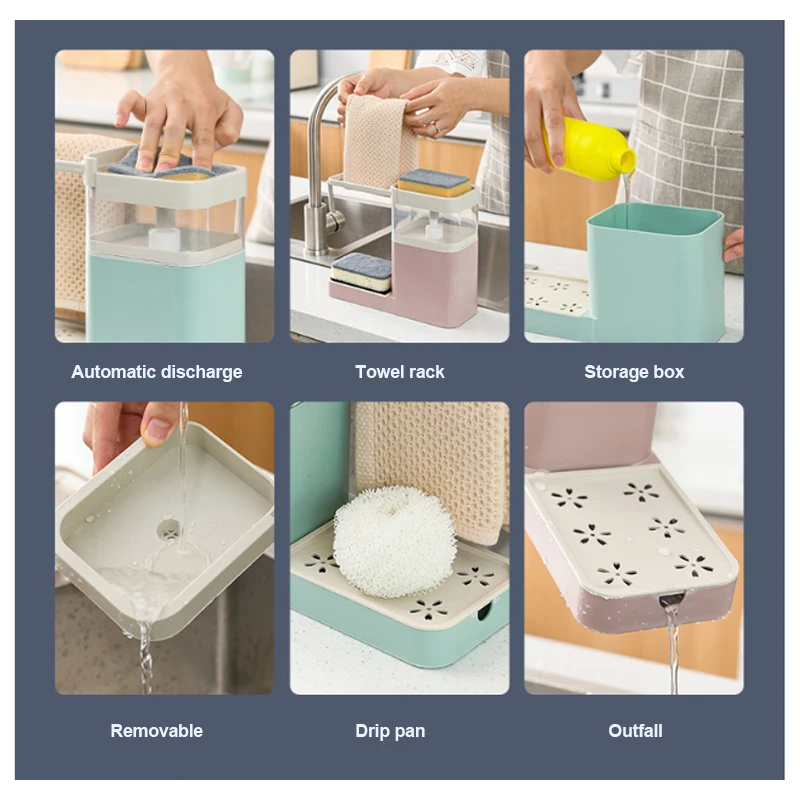 Automatic discharge

Towel rack

Storage box

Removable

Drip pan

Outfall