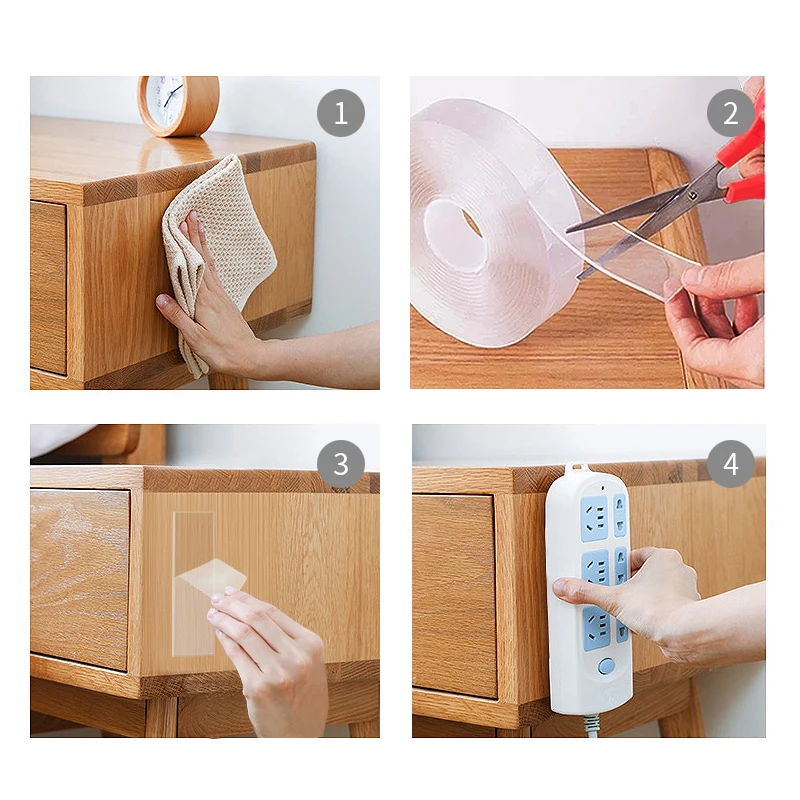 1

2

3

4