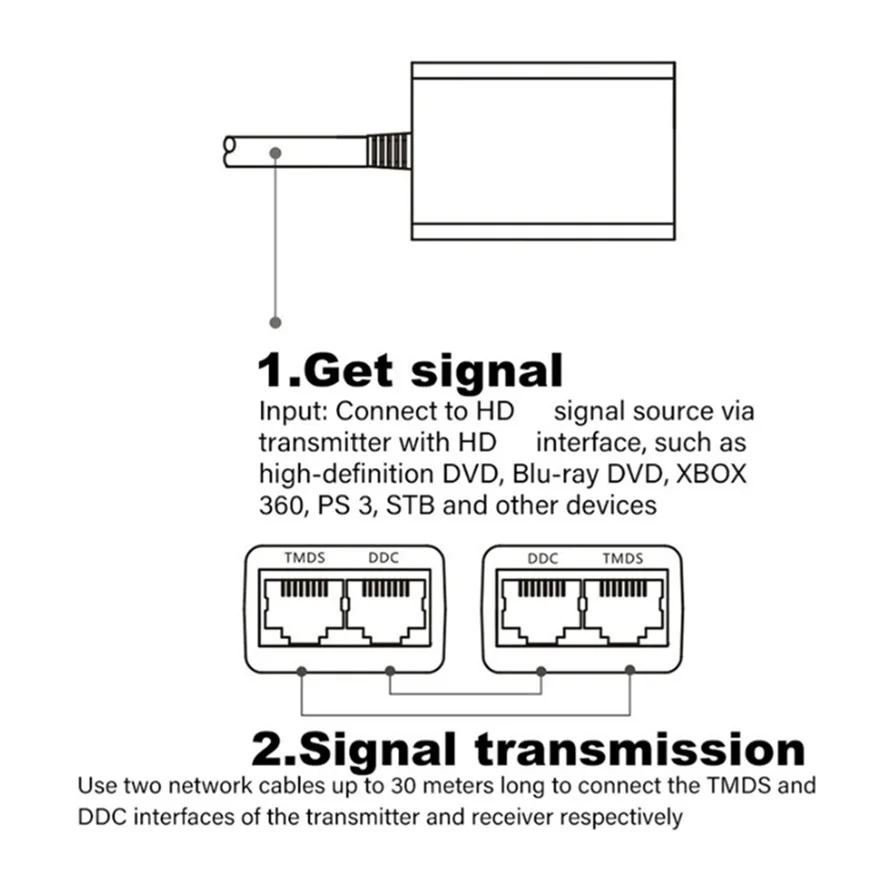 1.Get signal

Input: Connect to HD signal source via transmitter with HD interface, such as high-definition DVD, Blu-ray DVD, XBOX 360, PS 3, STB and other devices

TMDS DDC

DDC TMDS

2.Signal transmission

Use two network cables up to 30 meters long to connect the TMDS and DDC interfaces of the transmitter and receiver respectively