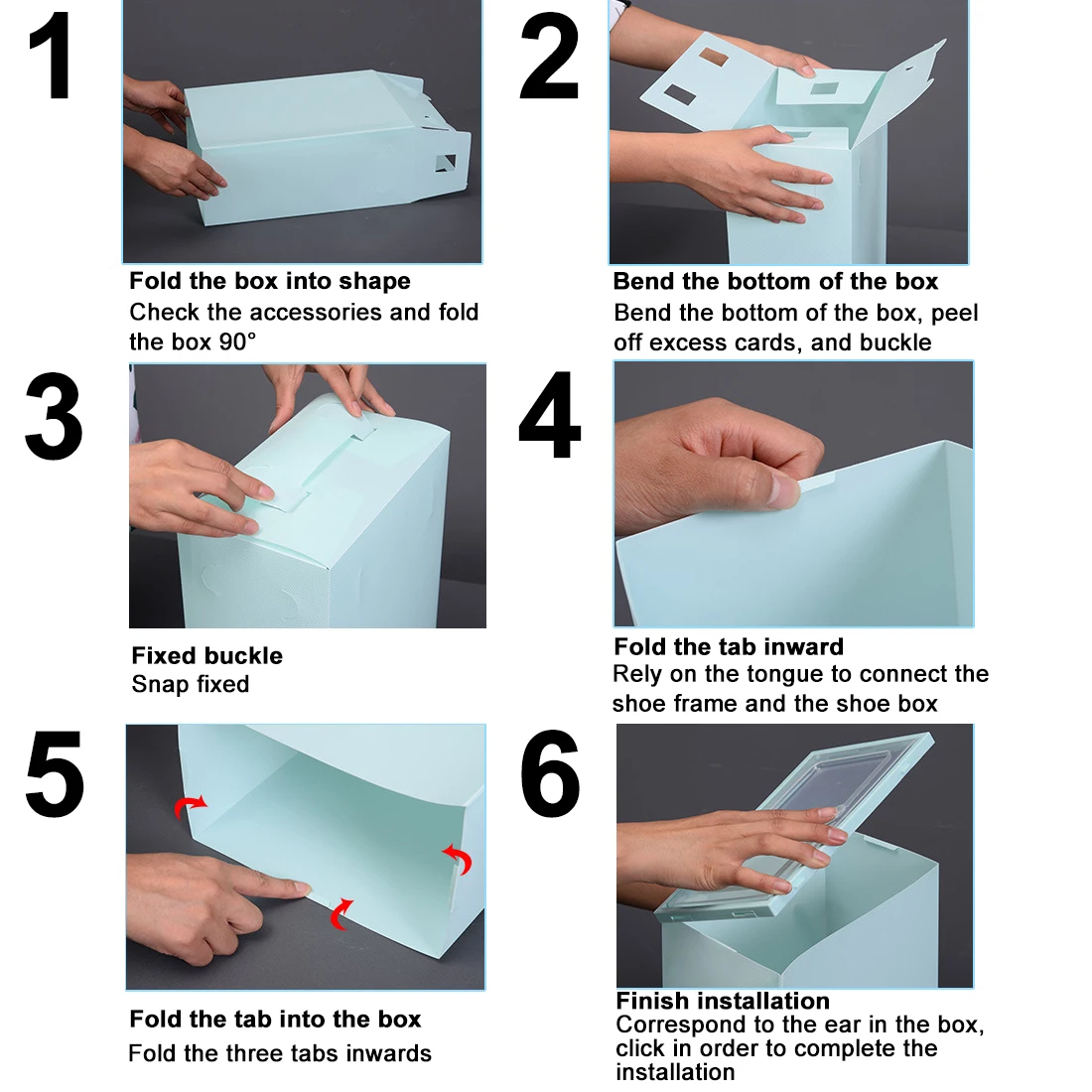 1

Fold the box into shape
Check the accessories and fold the box 90°

2

Bend the bottom of the box
Bend the bottom of the box, peel off excess cards, and buckle

3

Fixed buckle
Snap fixed

4

Fold the tab inward
Rely on the tongue to connect the shoe frame and the shoe box

5

Fold the tab into the box
Fold the three tabs inwards

6

Finish installation
Correspond to the ear in the box, click in order to complete the installation