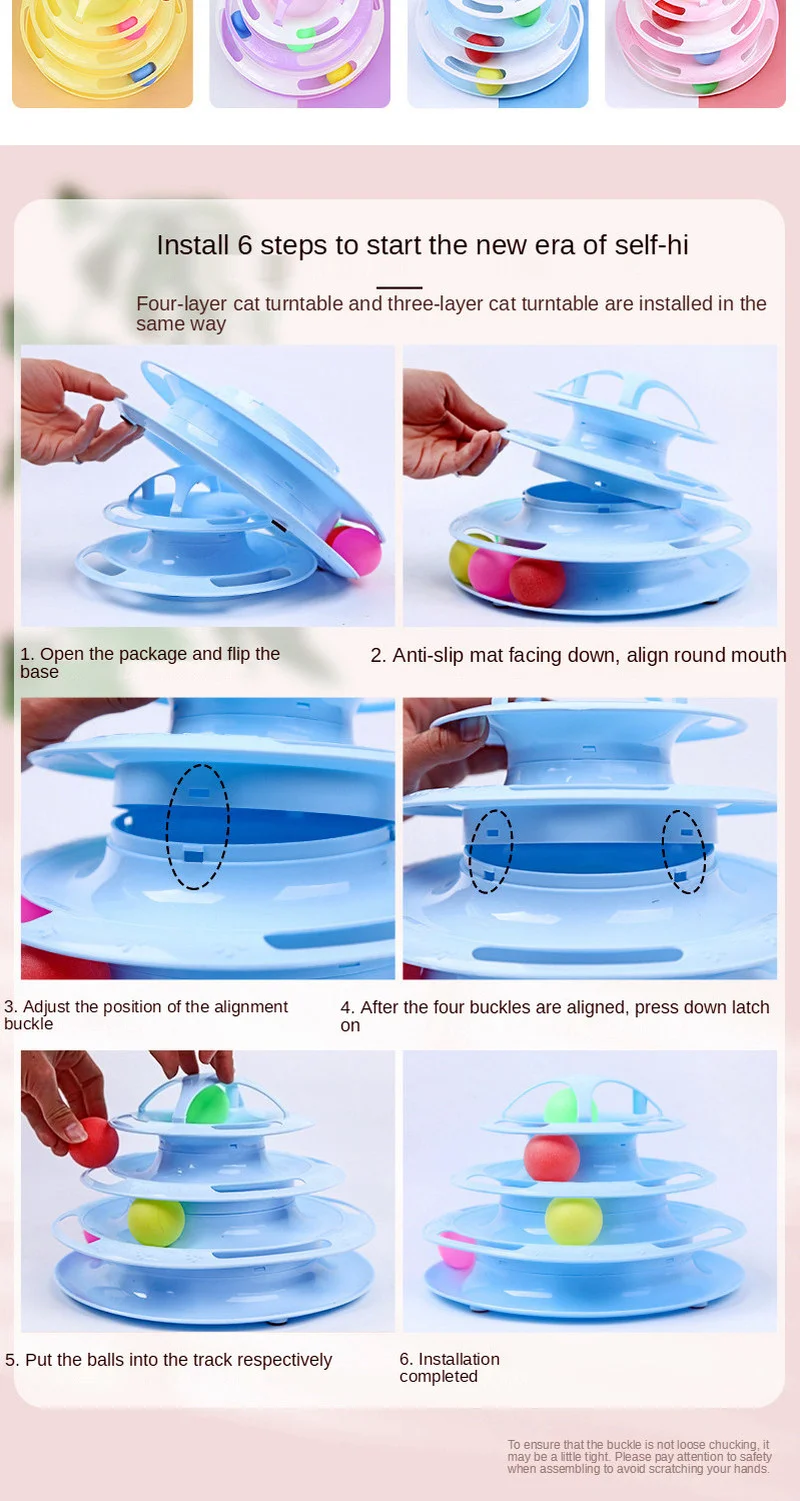 Install 6 steps to start the new era of self-hi

Four-layer cat turntable and three-layer cat turntable are installed in the same way

1. Open the package and flip the base

2. Anti-slip mat facing down, align round mouth

3. Adjust the position of the alignment buckle

4. After the four buckles are aligned, press down latch on

5. Put the balls into the track respectively

6. Installation completed

To ensure that the buckle is not loose chucking, it may be a little tight. Please pay attention to safety when assembling to avoid scratching your hands.