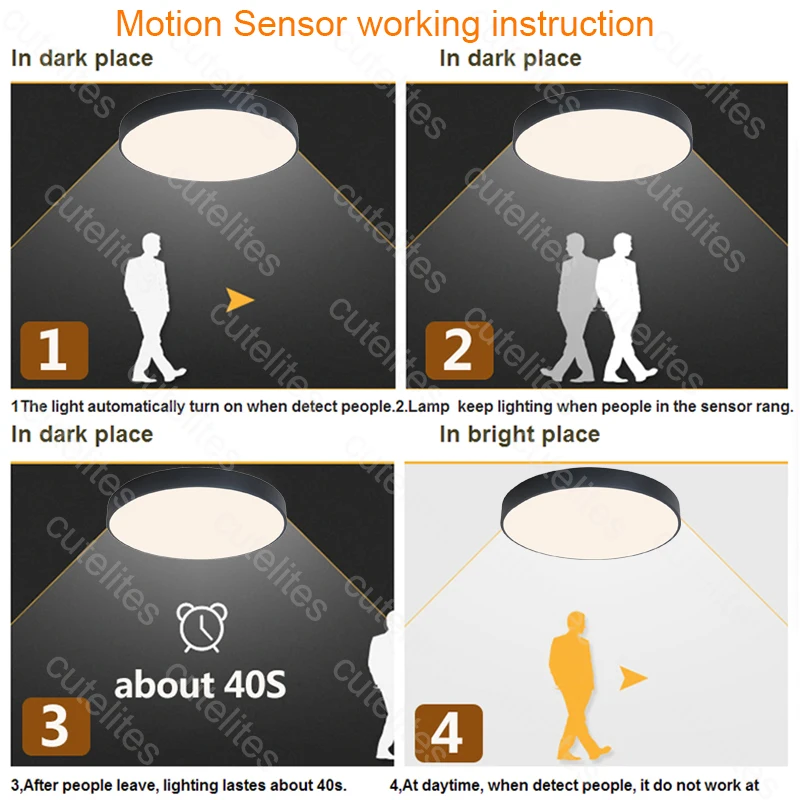 Motion Sensor working instruction

In dark place

In dark place

1

2

1The light automatically turn on when detect people.2.Lamp keep lighting when people in the sensor rang.

In dark place

In bright place

about 40S

3

4

3,After people leave, lighting lastes about 40s.

4,At daytime, when detect people, it do not work at

cutelites