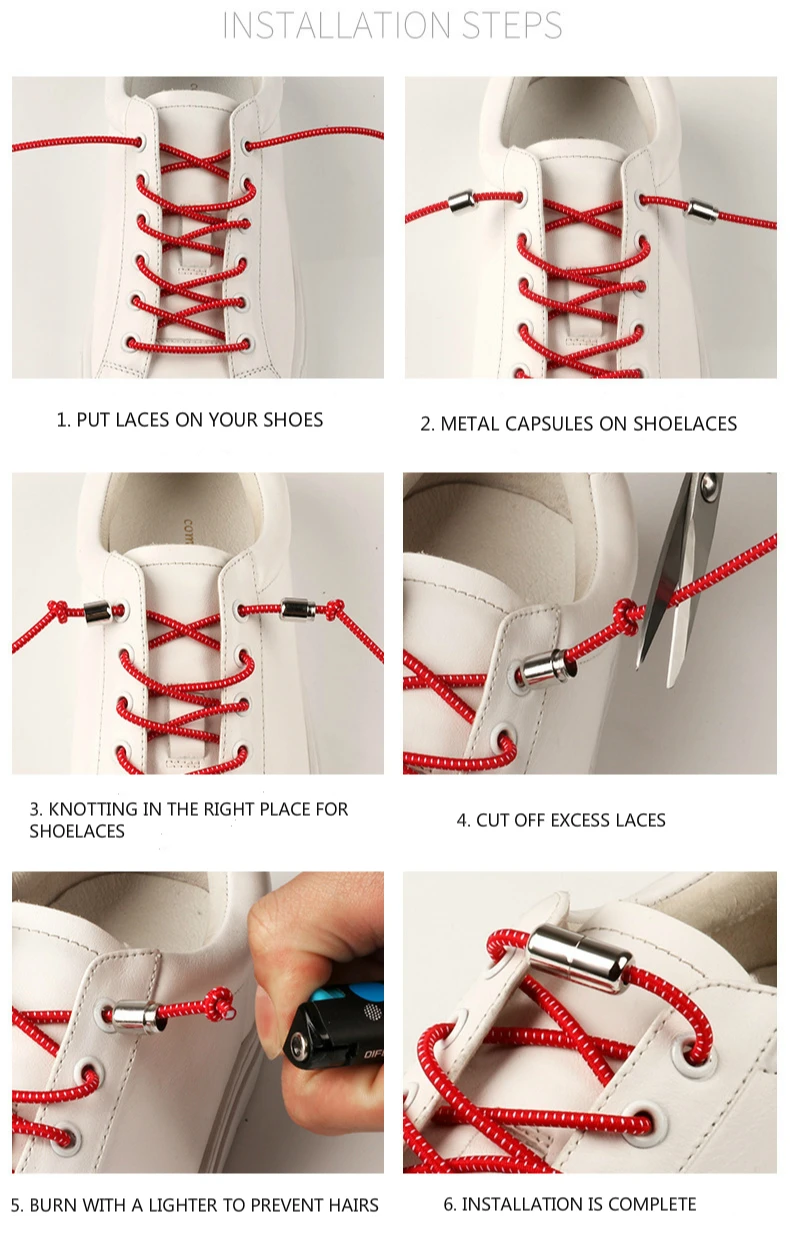 INSTALLATION STEPS

1. PUT LACES ON YOUR SHOES

2. METAL CAPSULES ON SHOELACES

3. KNOTTING IN THE RIGHT PLACE FOR SHOELACES

4. CUT OFF EXCESS LACES

5. BURN WITH A LIGHTER TO PREVENT HAIRS

6. INSTALLATION IS COMPLETE