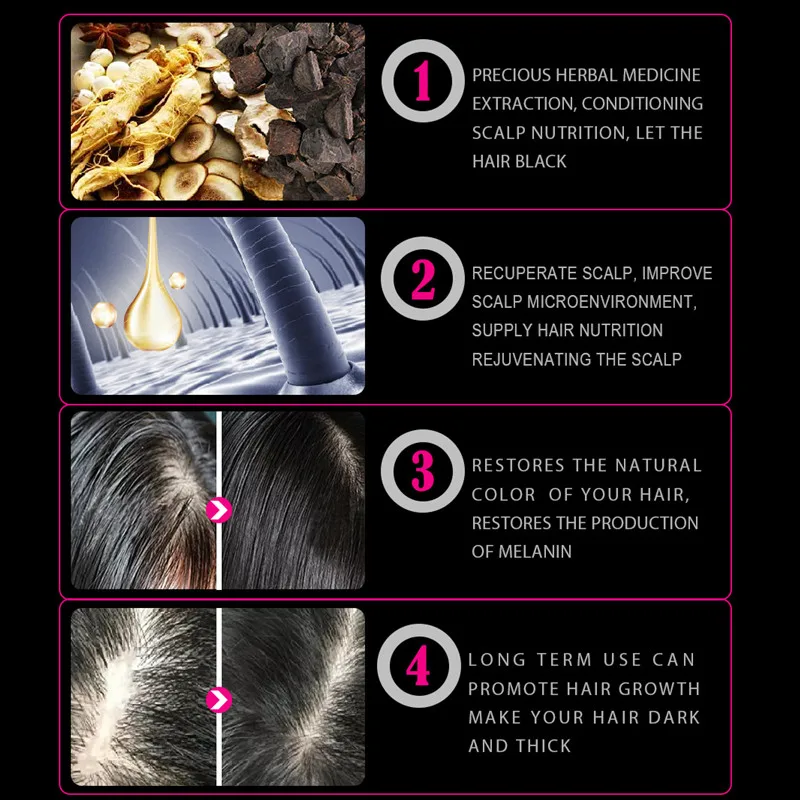 1

PRECIOUS HERBAL MEDICINE EXTRACTION, CONDITIONING SCALP NUTRITION, LET THE HAIR BLACK

2

RECUPERATE SCALP, IMPROVE SCALP MICROENVIRONMENT, SUPPLY HAIR NUTRITION REJUVENATING THE SCALP

3

RESTORES THE NATURAL COLOR OF YOUR HAIR, RESTORES THE PRODUCTION OF MELANIN

4

LONG TERM USE CAN PROMOTE HAIR GROWTH MAKE YOUR HAIR DARK AND THICK