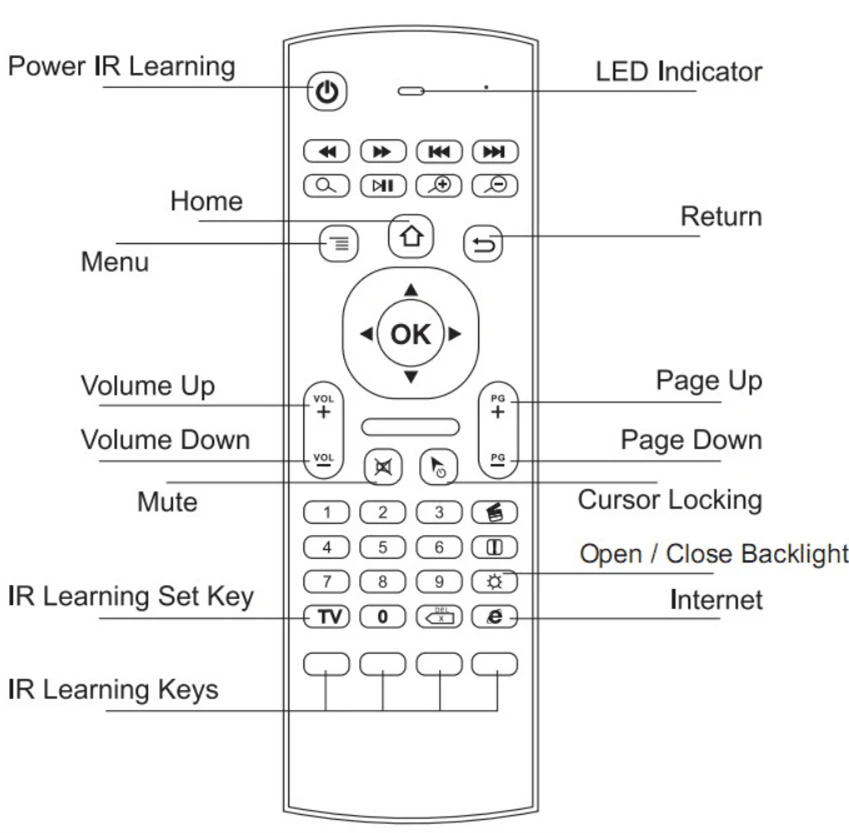 Power IR Learning

LED Indicator

Home

Return

Menu

OK

Volume Up

VOL
+

PG
+

Page Up

Volume Down

VOL
−

PG
−

Page Down

Mute

Cursor Locking

1 2 3

4 5 6

Open / Close Backlight

7 8 9

IR Learning Set Key

TV 0 DEL

Internet

IR Learning Keys